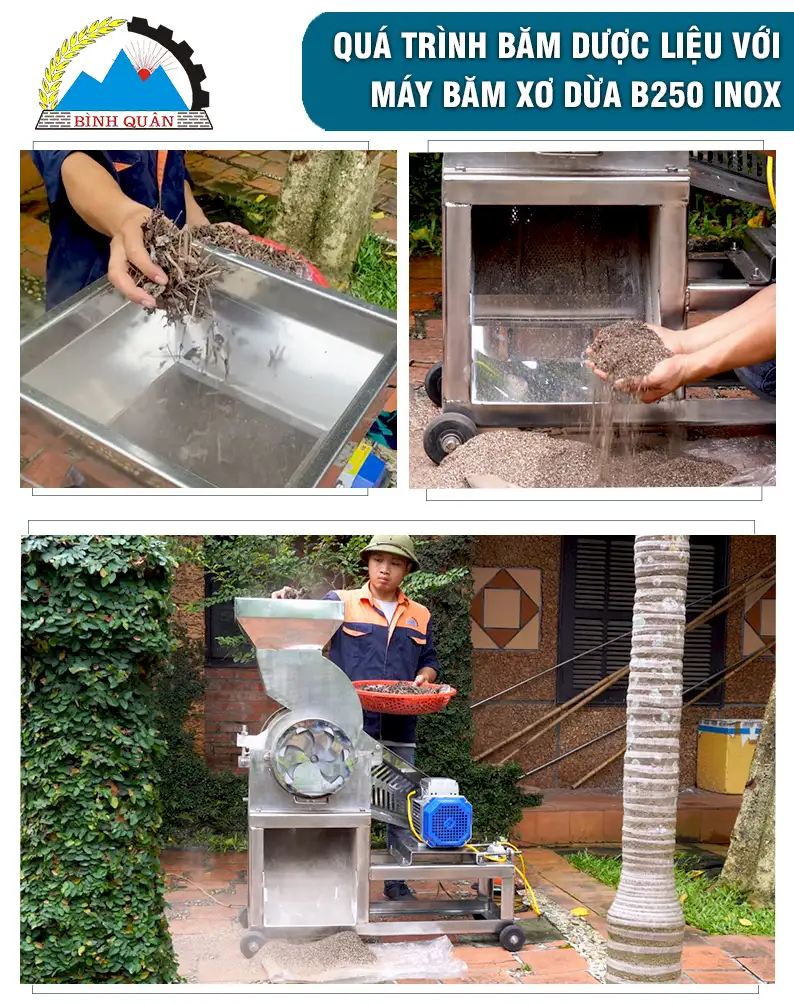 BÌNH QUÂN

QUÁ TRÌNH BĂM DƯỢC LIỆU VỚI MÁY BĂM XƠ DỪA B250 INOX