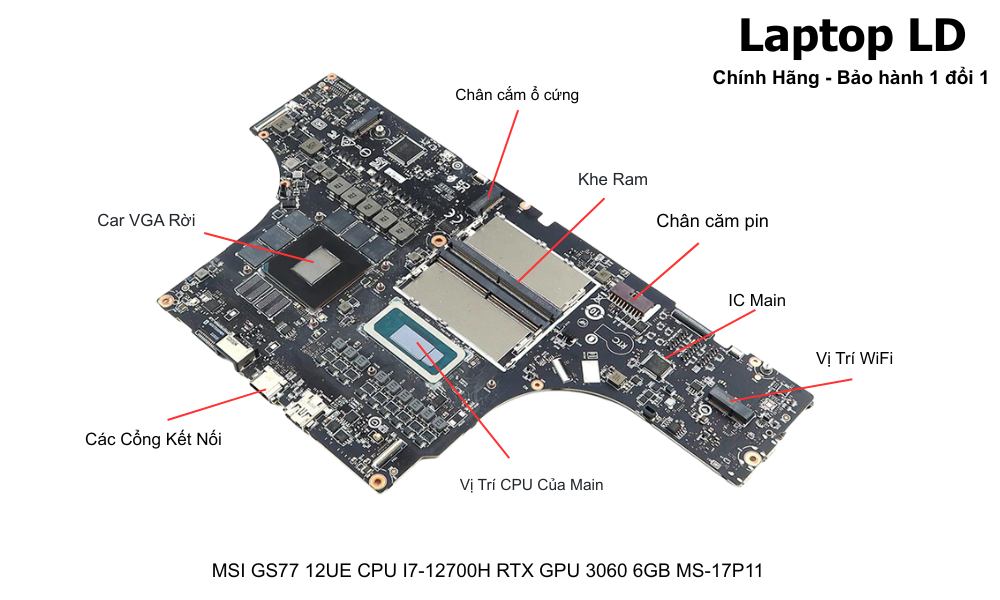 Laptop LD
Chính Hãng - Bảo hành 1 đổi 1

Chân cắm ổ cứng

Khe Ram

Car VGA Rời

Chân căm pin

IC Main

Vị Trí WiFi

Các Cổng Kết Nối

Vị Trí CPU Của Main

MSI GS77 12UE CPU I7-12700H RTX GPU 3060 6GB MS-17P11