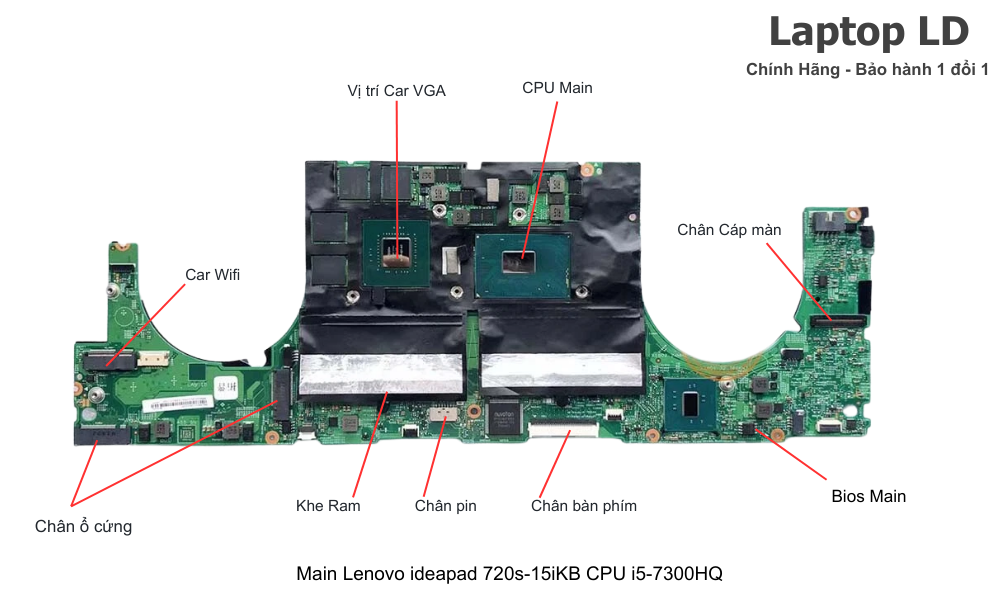 Laptop LD
Chính Hãng - Bảo hành 1 đổi 1

Vị trí Car VGA

CPU Main

Chân Cáp màn

Car Wifi

Khe Ram

Chân pin

Chân bàn phím

Bios Main

Chân ổ cứng

Main Lenovo ideapad 720s-15iKB CPU i5-7300HQ