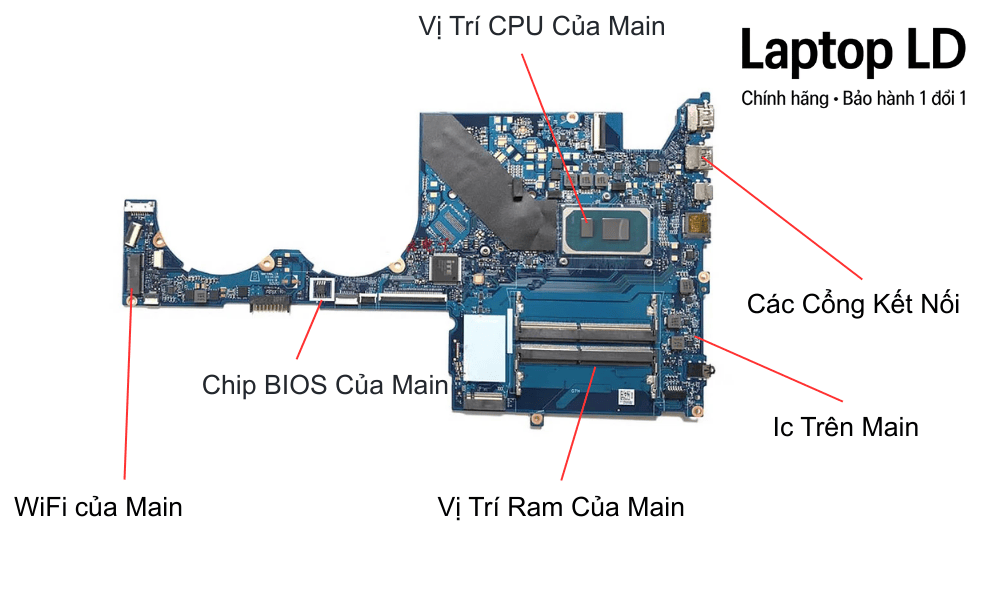 Vị Trí CPU Của Main

Laptop LD
Chính hãng • Bảo hành 1 đổi 1

Các Cổng Kết Nối

Chip BIOS Của Main

Ic Trên Main

WiFi của Main

Vị Trí Ram Của Main