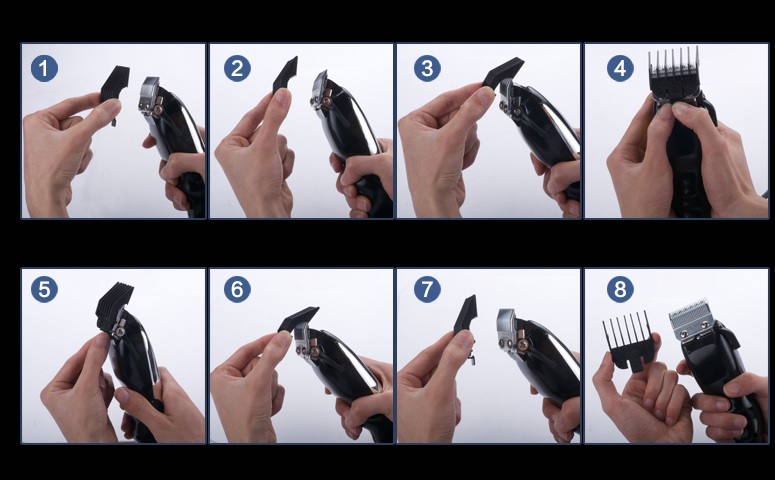 1

2

3

4

5

6

7

8