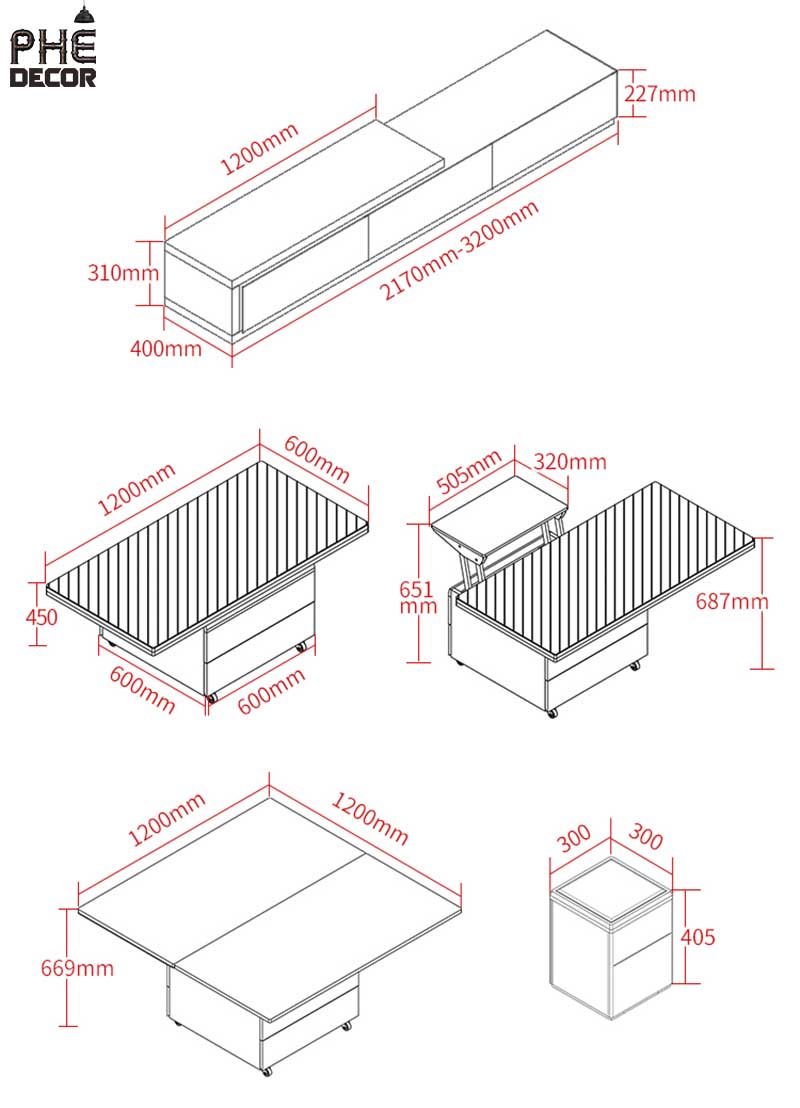 PHE DECOR

1200mm
227mm
310mm
2170mm-3200mm
400mm

1200mm
600mm
450
600mm
600mm

505mm
320mm
651 mm
687mm

1200mm
1200mm
669mm

300
300
405