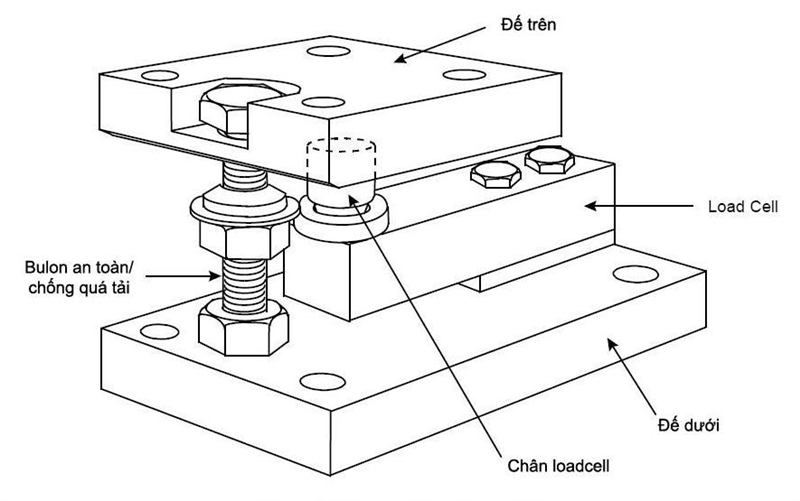 Đế trên

Load Cell

Bulon an toàn/
chống quá tải

Đế dưới

Chân loadcell