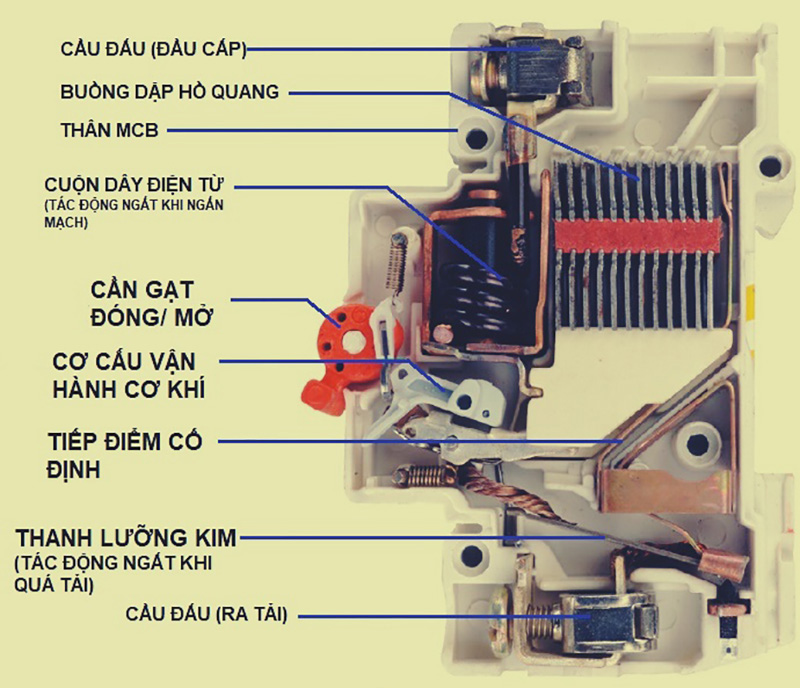 CẦU ĐẤU (ĐẦU CÁP)

BUỒNG DẬP HỒ QUANG

THÂN MCB

CUỘN DÂY ĐIỆN TỪ
(TÁC ĐỘNG NGẮT KHI NGẮN MẠCH)

CẦN GẠT ĐÓNG/ MỞ

CƠ CẤU VẬN HÀNH CƠ KHÍ

TIẾP ĐIỂM CỐ ĐỊNH

THANH LƯỠNG KIM
(TÁC ĐỘNG NGẮT KHI QUÁ TẢI)

CẦU ĐẤU (RA TẢI)