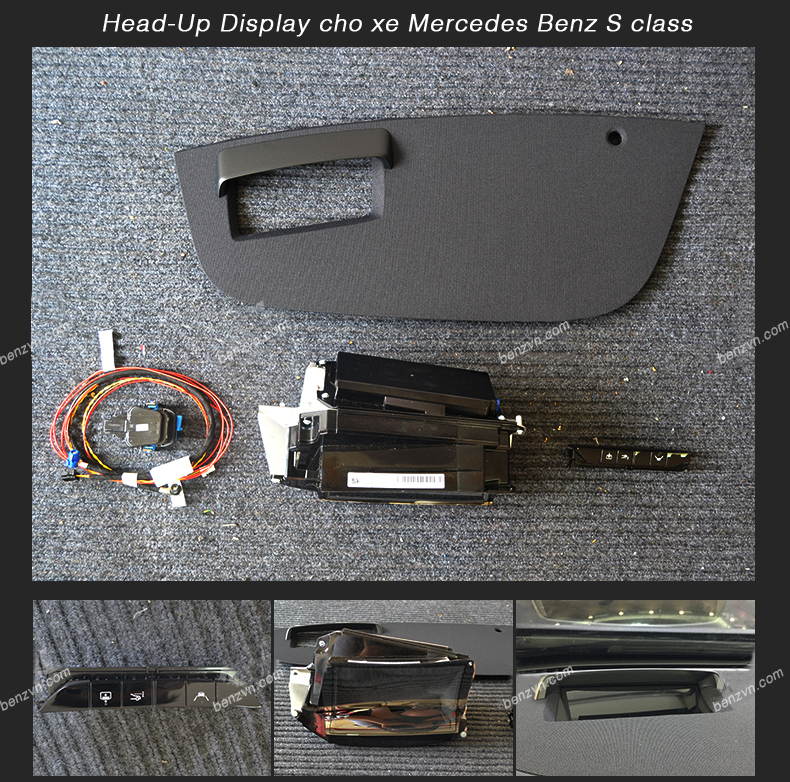 Head-Up Display cho xe Mercedes Benz S class

benzvn.com benzvn.com benzvn.com benzvn.com

benzvn.com benzvn.com benzvn.com benzvn.com