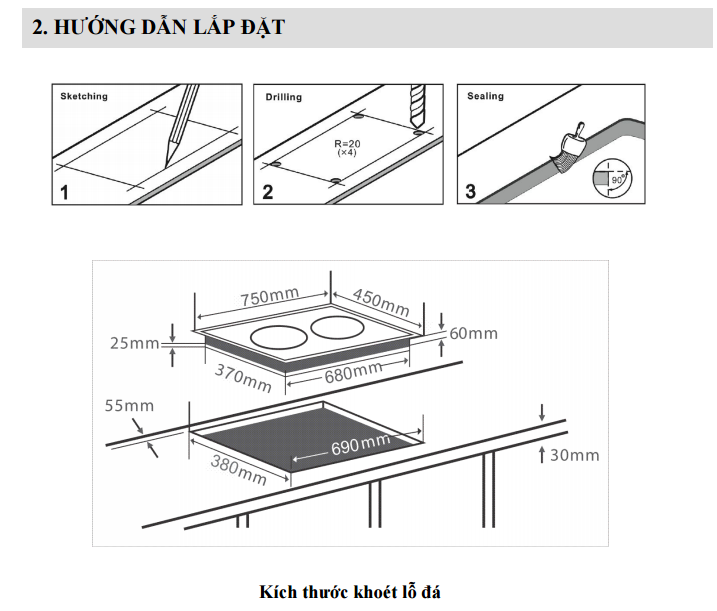 2. HƯỚNG DẪN LẮP ĐẶT

Sketching

1

Drilling

R=20
(×4)

2

Sealing

90°

3

750mm
450mm
25mm
60mm
370mm
680mm

55mm
690mm
380mm
30mm

Kích thước khoét lỗ đá