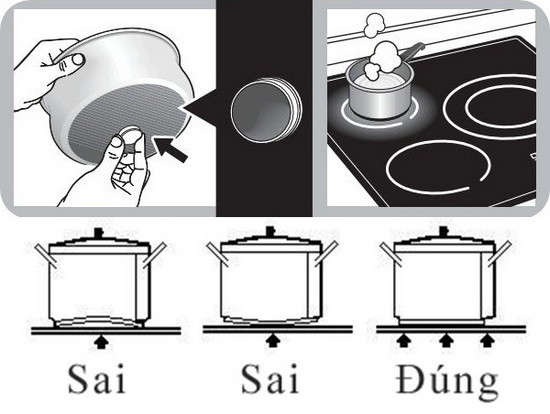 Sai
Sai
Đúng