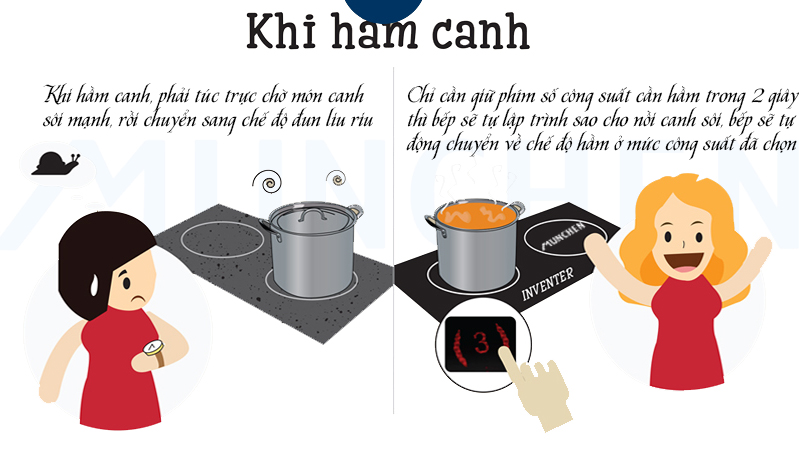 Khi hầm canh

Khi hầm canh, phải túc trực chờ món canh sôi mạnh, rồi chuyển sang chế độ đun liu riu

Chỉ cần giữ phím số công suất cần hầm trong 2 giây thì bếp sẽ tự lập trình sao cho nồi canh sôi, bếp sẽ tự động chuyển về chế độ hầm ở mức công suất đã chọn

MUNCHEN

MUNCHEN

INVENTER

3