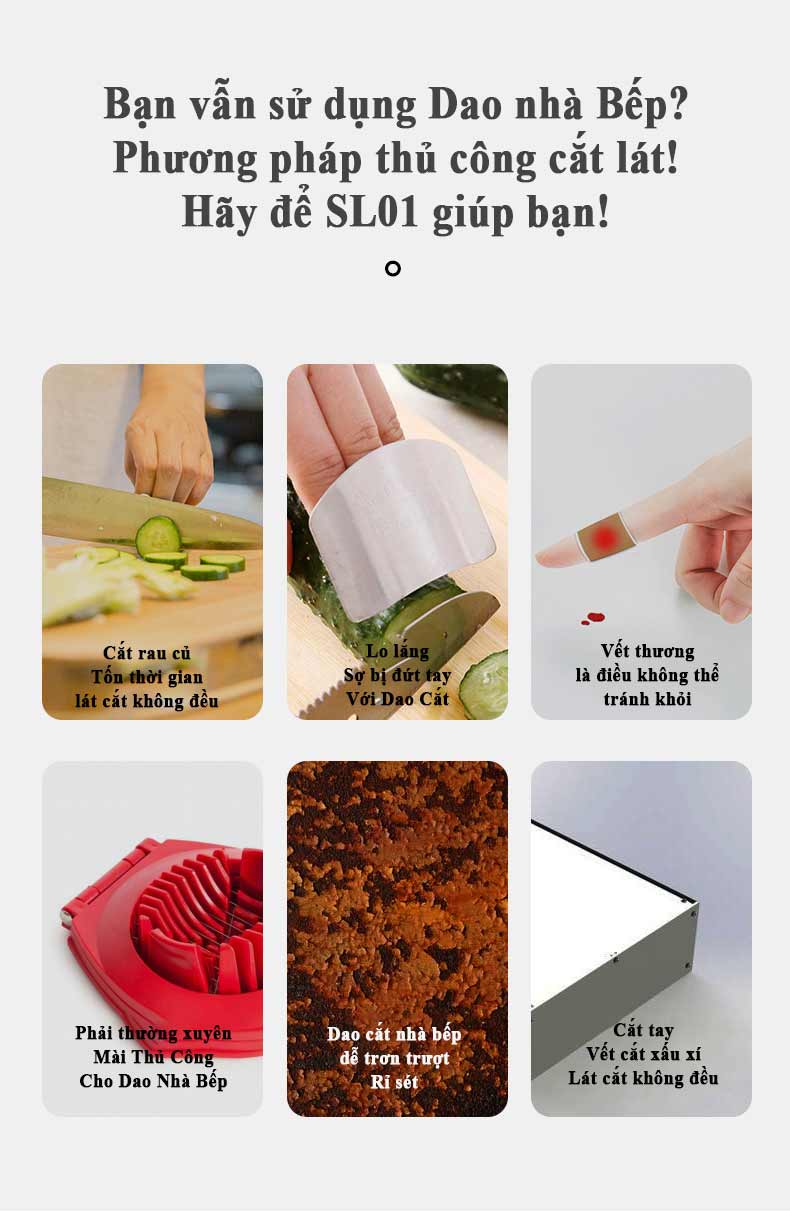 Bạn vẫn sử dụng Dao nhà Bếp?
Phương pháp thủ công cắt lát!
Hãy để SL01 giúp bạn!

Cắt rau củ
Tốn thời gian
lát cắt không đều

Lo lắng
Sợ bị đứt tay
Với Dao Cắt

Vết thương
là điều không thể
tránh khỏi

Phải thường xuyên
Mài Thủ Công
Cho Dao Nhà Bếp

Dao cắt nhà bếp
dễ trơn trượt
Rỉ sét

Cắt tay
Vết cắt xấu xí
Lát cắt không đều