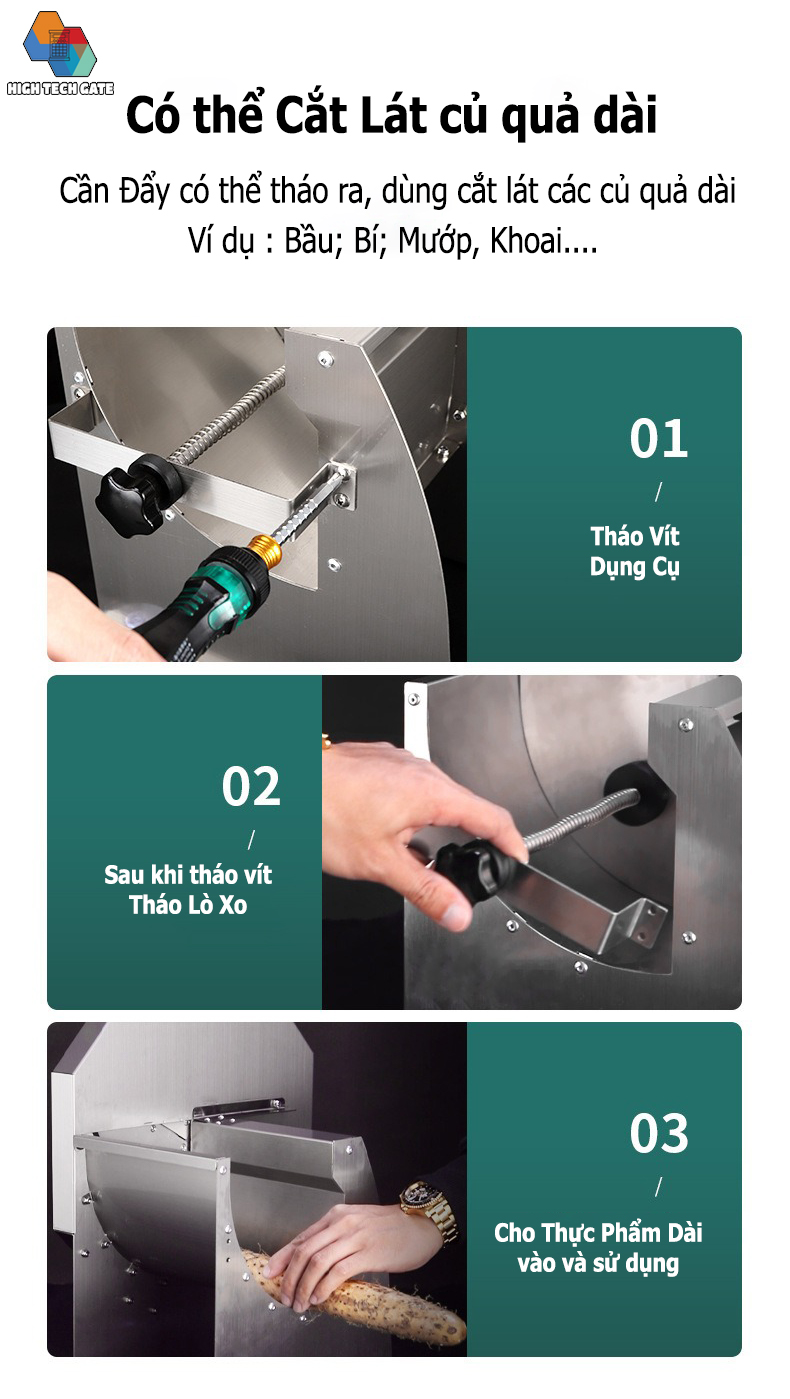 HIGH TECH GATE

Có thể Cắt Lát củ quả dài

Cần Đẩy có thể tháo ra, dùng cắt lát các củ quả dài
Ví dụ : Bầu; Bí; Mướp, Khoai....

01
/
Tháo Vít
Dụng Cụ

02
/
Sau khi tháo vít
Tháo Lò Xo

03
/
Cho Thực Phẩm Dài
vào và sử dụng