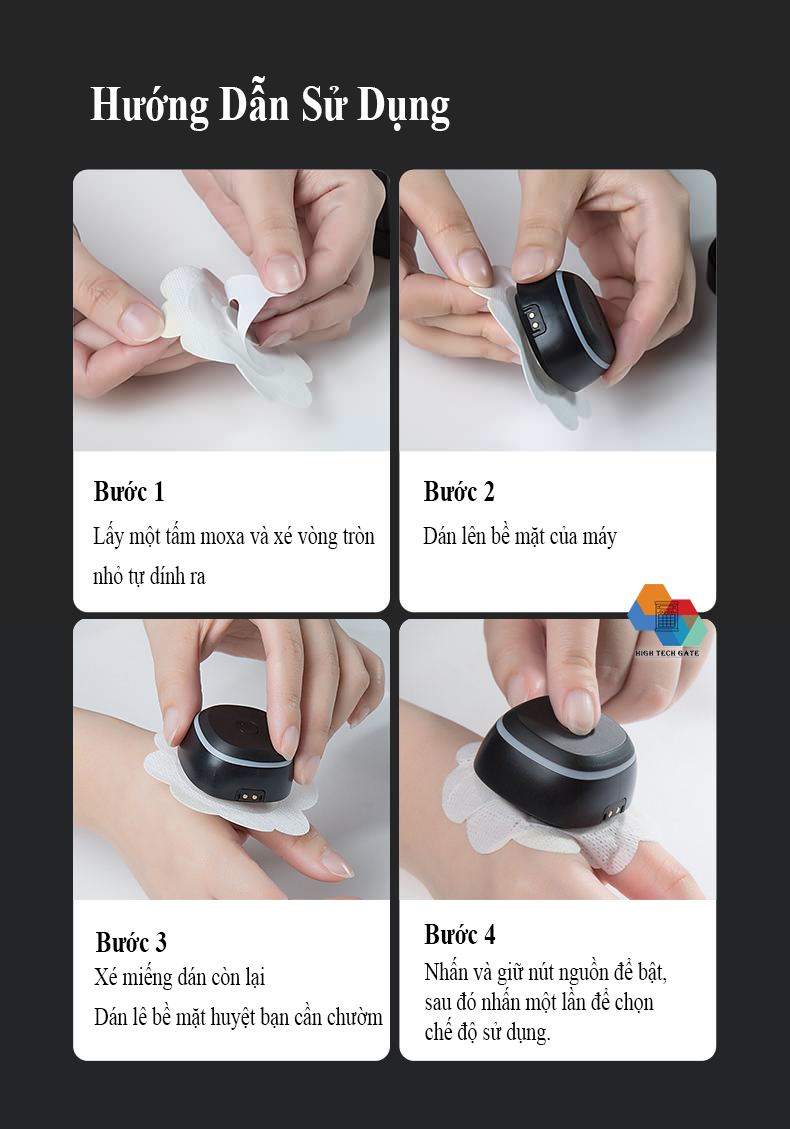 Hướng Dẫn Sử Dụng

Bước 1

Lấy một tấm moxa và xé vòng tròn nhỏ tự dính ra

Bước 2

Dán lên bề mặt của máy

HIGH TECH GATE

Bước 3

Xé miếng dán còn lại

Dán lê bề mặt huyệt bạn cần chườm

Bước 4

Nhấn và giữ nút nguồn để bật, sau đó nhấn một lần để chọn chế độ sử dụng.