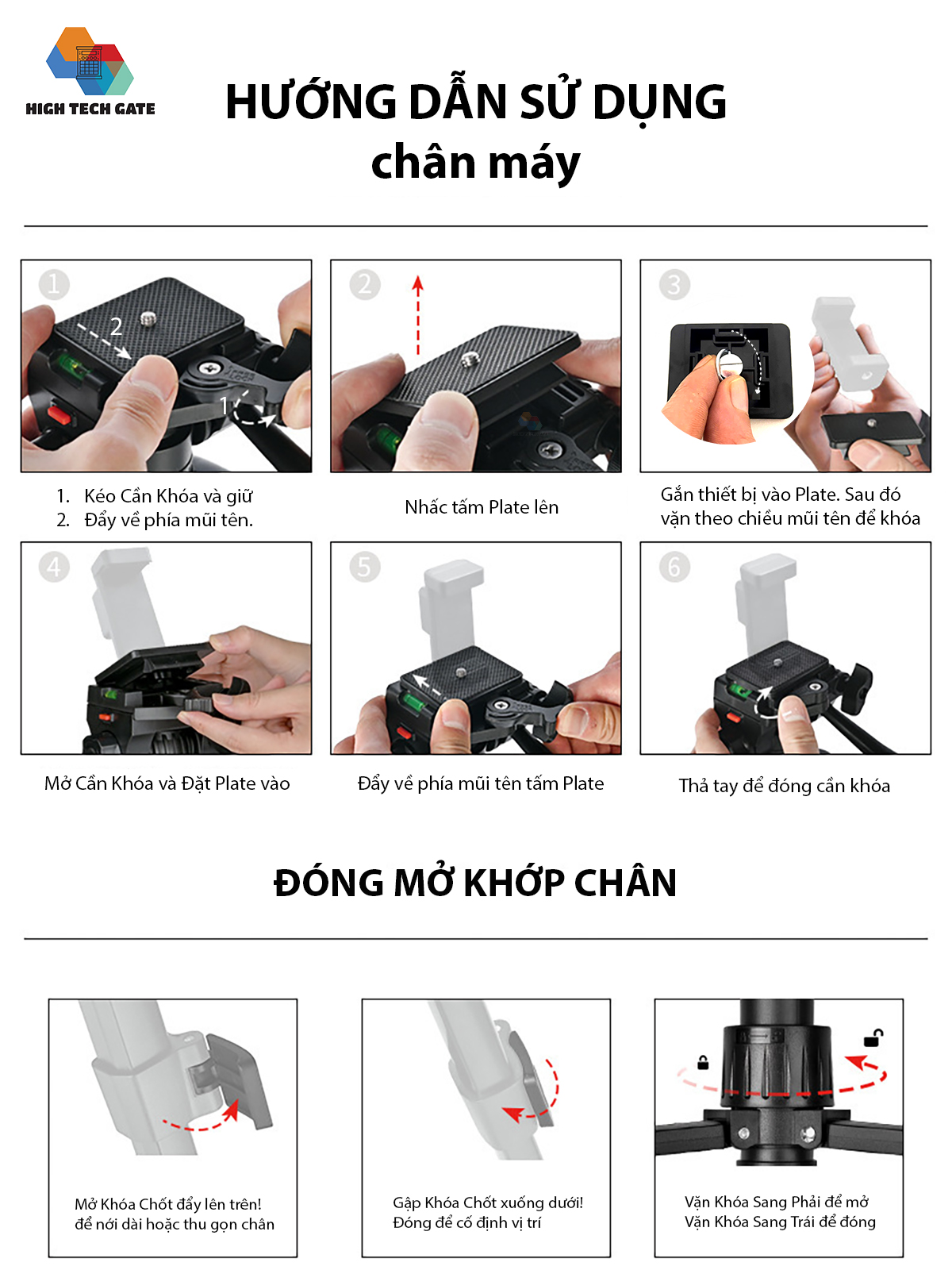 HIGH TECH GATE

HƯỚNG DẪN SỬ DỤNG
chân máy

1

2

1

1. Kéo Cần Khóa và giữ
2. Đẩy về phía mũi tên.

2

Nhấc tấm Plate lên

3

Gắn thiết bị vào Plate. Sau đó vặn theo chiều mũi tên để khóa

4

Mở Cần Khóa và Đặt Plate vào

5

Đẩy về phía mũi tên tấm Plate

6

Thả tay để đóng cần khóa

ĐÓNG MỞ KHỚP CHÂN

Mở Khóa Chốt đẩy lên trên!
để nới dài hoặc thu gọn chân

Gập Khóa Chốt xuống dưới!
Đóng để cố định vị trí

Vặn Khóa Sang Phải để mở
Vặn Khóa Sang Trái để đóng