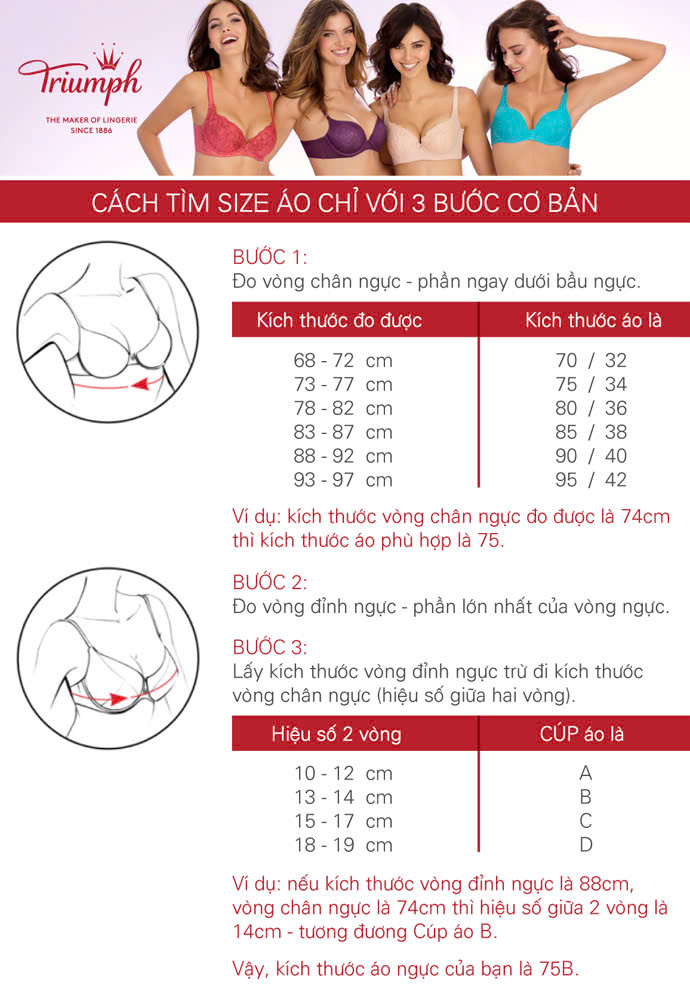 Triumph
THE MAKER OF LINGERIE
SINCE 1886

CÁCH TÌM SIZE ÁO CHỈ VỚI 3 BƯỚC CƠ BẢN

BƯỚC 1:
Đo vòng chân ngực - phần ngay dưới bầu ngực.

| Kích thước đo được | Kích thước áo là |
|---|---|
| 68 - 72 cm | 70 / 32 |
| 73 - 77 cm | 75 / 34 |
| 78 - 82 cm | 80 / 36 |
| 83 - 87 cm | 85 / 38 |
| 88 - 92 cm | 90 / 40 |
| 93 - 97 cm | 95 / 42 |

Ví dụ: kích thước vòng chân ngực đo được là 74cm thì kích thước áo phù hợp là 75.

BƯỚC 2:
Đo vòng đỉnh ngực - phần lớn nhất của vòng ngực.

BƯỚC 3:
Lấy kích thước vòng đỉnh ngực trừ đi kích thước vòng chân ngực (hiệu số giữa hai vòng).

| Hiệu số 2 vòng | CÚP áo là |
|---|---|
| 10 - 12 cm | A |
| 13 - 14 cm | B |
| 15 - 17 cm | C |
| 18 - 19 cm | D |

Ví dụ: nếu kích thước vòng đỉnh ngực là 88cm, vòng chân ngực là 74cm thì hiệu số giữa 2 vòng là 14cm - tương đương Cúp áo B.

Vậy, kích thước áo ngực của bạn là 75B.