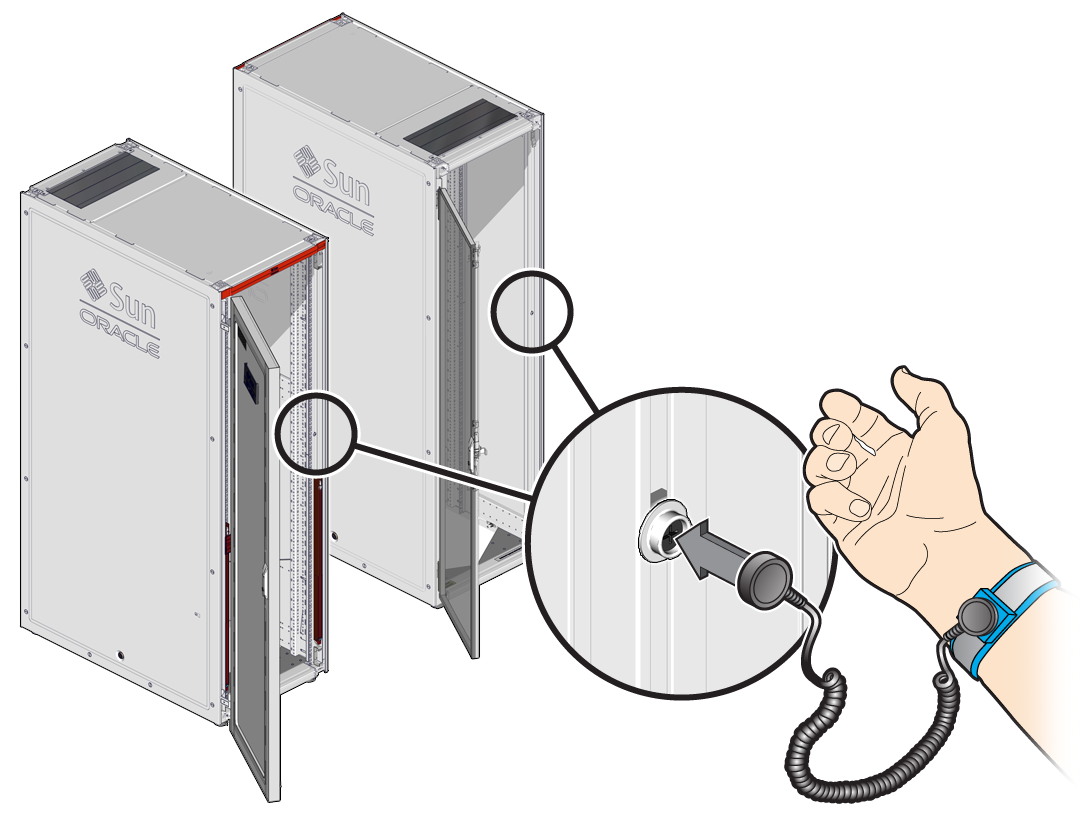 Sun
ORACLE

Sun
ORACLE