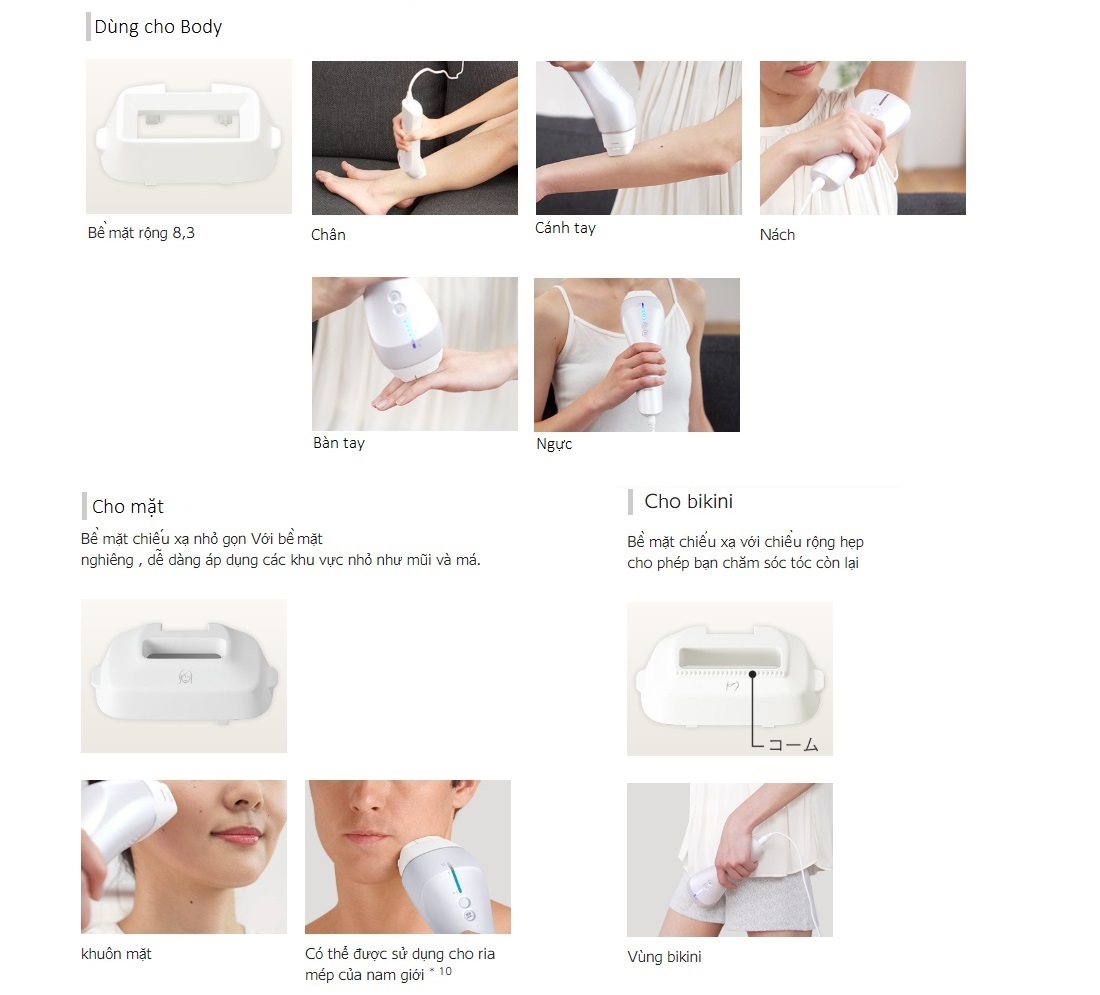 Dùng cho Body

Bề mặt rộng 8,3

Chân

Cánh tay

Nách

Bàn tay

Ngực

Cho mặt

Bề mặt chiếu xạ nhỏ gọn Với bề mặt nghiêng , dễ dàng áp dụng các khu vực nhỏ như mũi và má.

khuôn mặt

Có thể được sử dụng cho ria mép của nam giới $^{*10}$

Cho bikini

Bề mặt chiếu xạ với chiều rộng hẹp cho phép bạn chăm sóc tóc còn lại

コーム

Vùng bikini