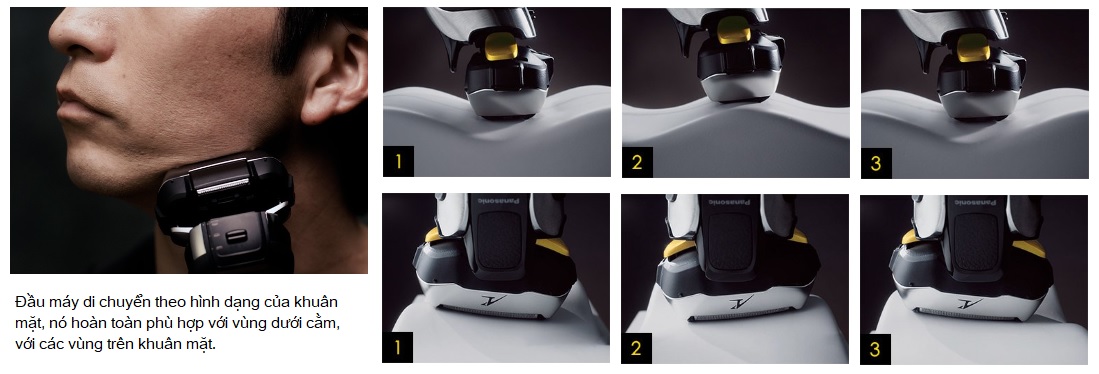 Đầu máy di chuyển theo hình dạng của khuân mặt, nó hoàn toàn phù hợp với vùng dưới cằm, với các vùng trên khuân mặt.

1

2

3

Panasonic

1

Panasonic

2

Panasonic

3