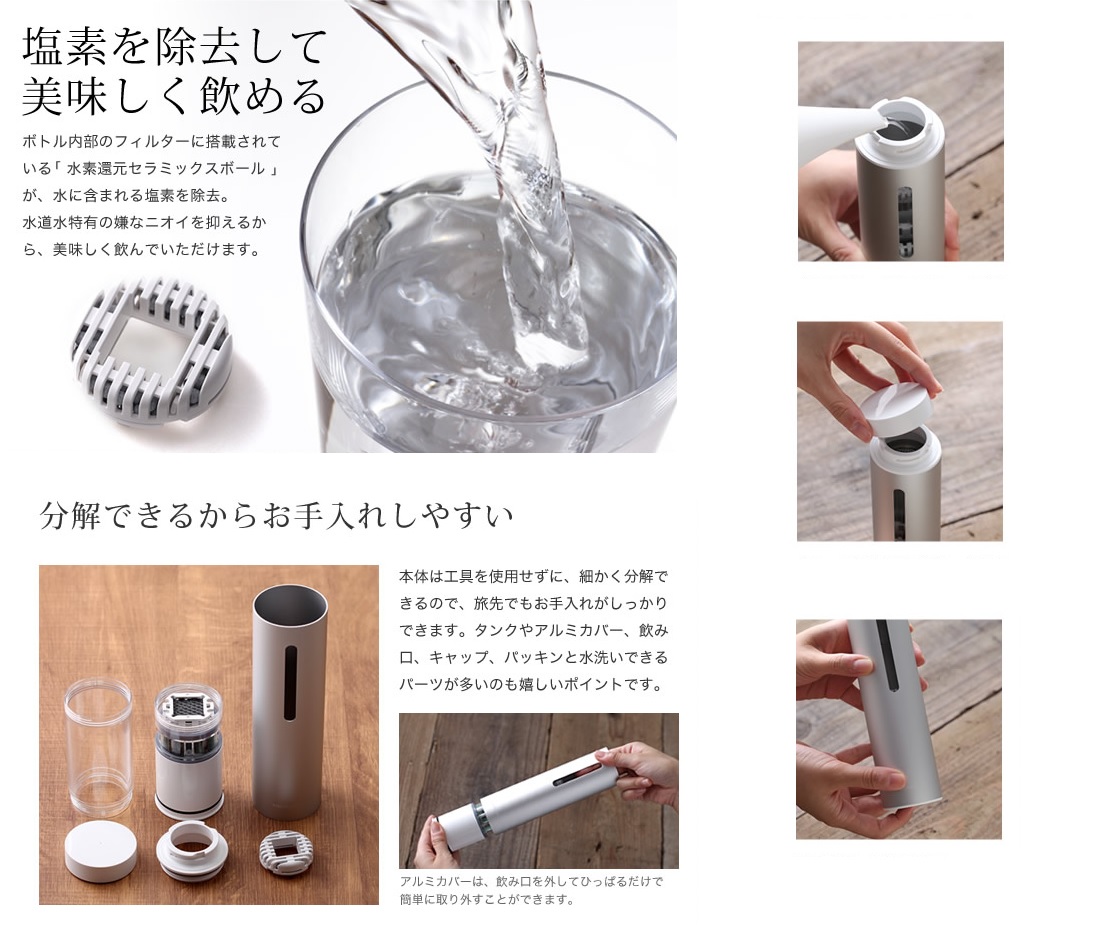 塩素を除去して
美味しく飲める

ボトル内部のフィルターに搭載されている「 水素還元セラミックスボール 」が、水に含まれる塩素を除去。
水道水特有の嫌なニオイを抑えるから、美味しく飲んでいただけます。

分解できるからお手入れしやすい

本体は工具を使用せずに、細かく分解できるので、旅先でもお手入れがしっかりできます。タンクやアルミカバー、飲み口、キャップ、パッキンと水洗いできるパーツが多いのも嬉しいポイントです。

アルミカバーは、飲み口を外してひっぱるだけで簡単に取り外すことができます。