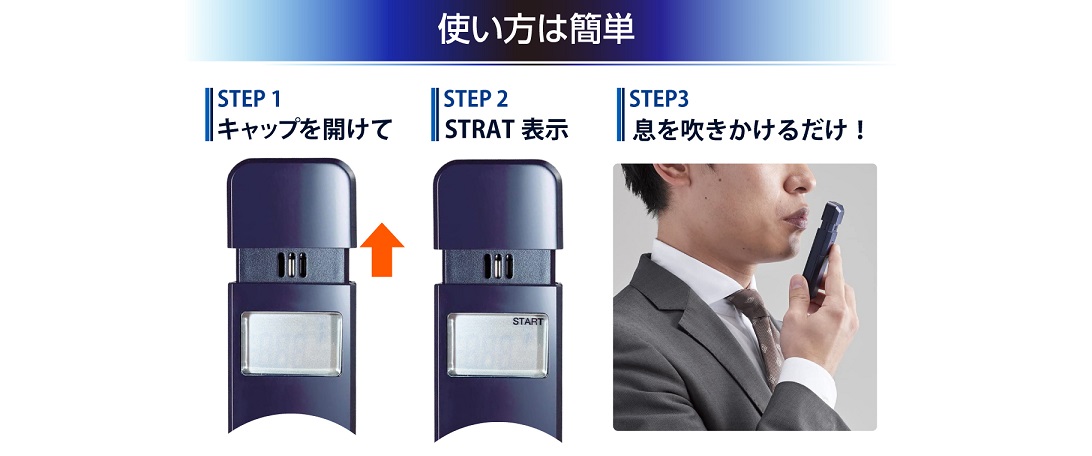 使い方は簡単

STEP 1
キャップを開けて

STEP 2
STRAT 表示

START

STEP3
息を吹きかけるだけ！