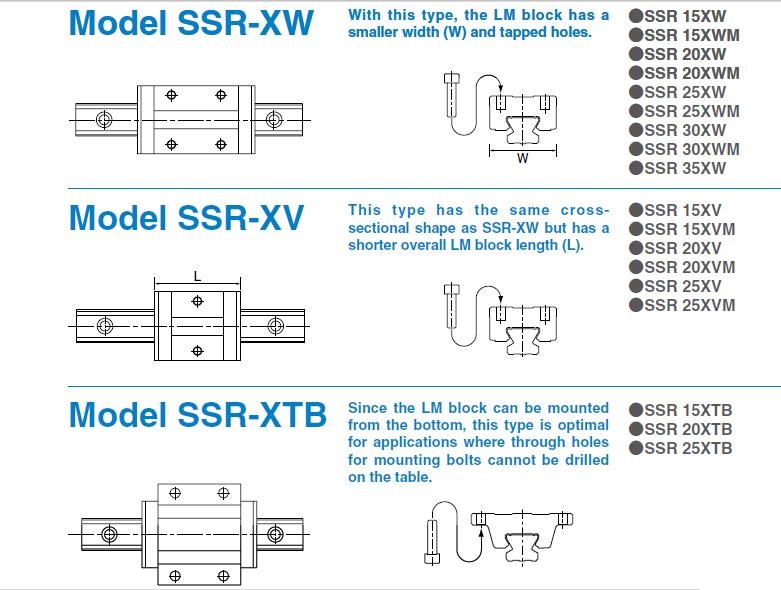 Model SSR-XW

With this type, the LM block has a smaller width (W) and tapped holes.

W

●SSR 15XW
●SSR 15XWM
●SSR 20XW
●SSR 20XWM
●SSR 25XW
●SSR 25XWM
●SSR 30XW
●SSR 30XWM
●SSR 35XW

Model SSR-XV

This type has the same cross-sectional shape as SSR-XW but has a shorter overall LM block length (L).

L

●SSR 15XV
●SSR 15XVM
●SSR 20XV
●SSR 20XVM
●SSR 25XV
●SSR 25XVM

Model SSR-XTB

Since the LM block can be mounted from the bottom, this type is optimal for applications where through holes for mounting bolts cannot be drilled on the table.

●SSR 15XTB
●SSR 20XTB
●SSR 25XTB