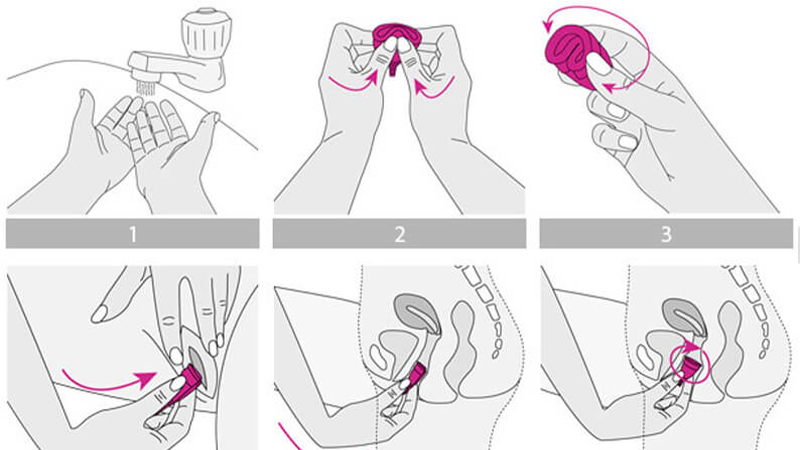 1

2

3