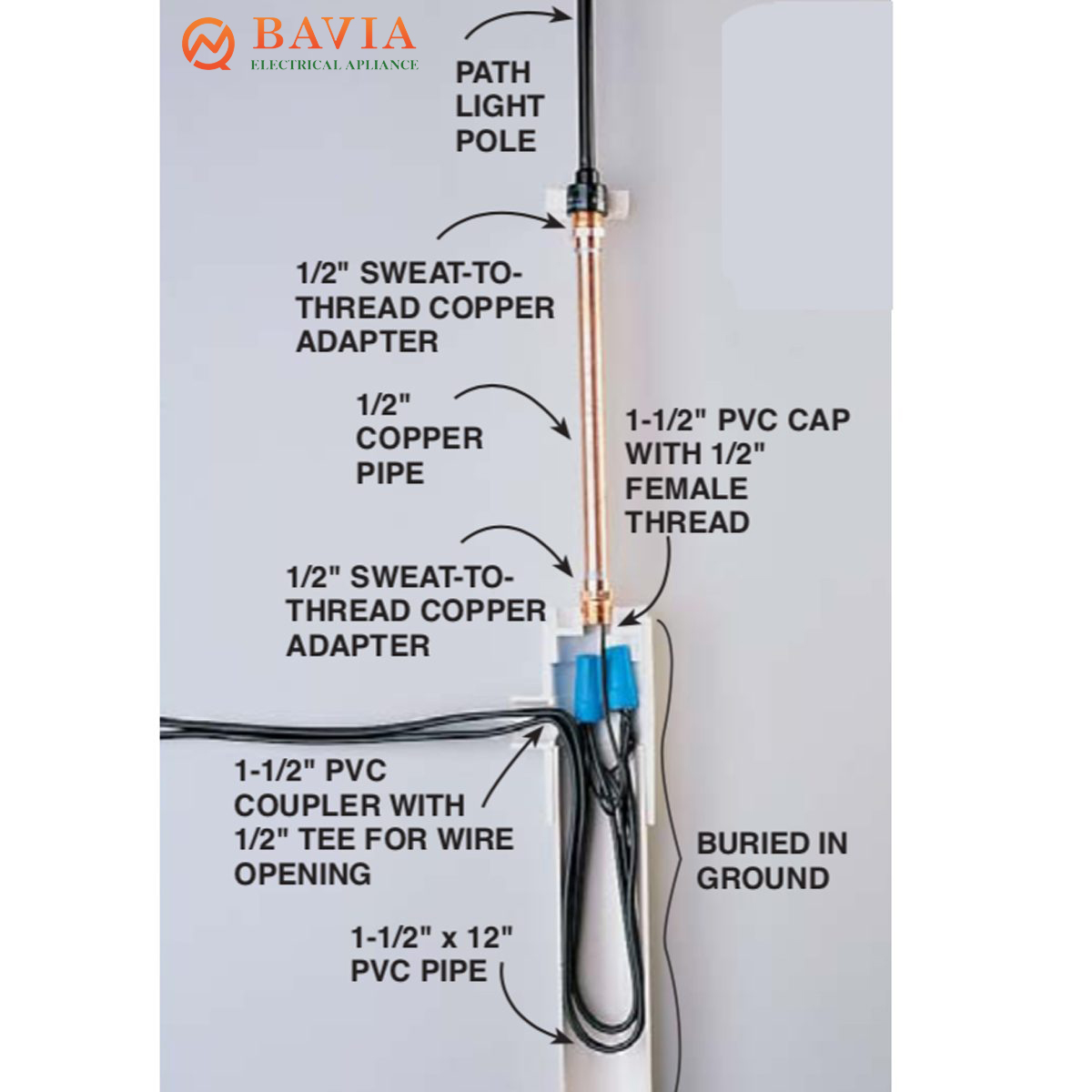 BAVIA
ELECTRICAL APLIANCE

PATH LIGHT POLE

1/2" SWEAT-TO-THREAD COPPER ADAPTER

1/2" COPPER PIPE

1-1/2" PVC CAP WITH 1/2" FEMALE THREAD

1/2" SWEAT-TO-THREAD COPPER ADAPTER

1-1/2" PVC COUPLER WITH 1/2" TEE FOR WIRE OPENING

BURIED IN GROUND

1-1/2" x 12" PVC PIPE