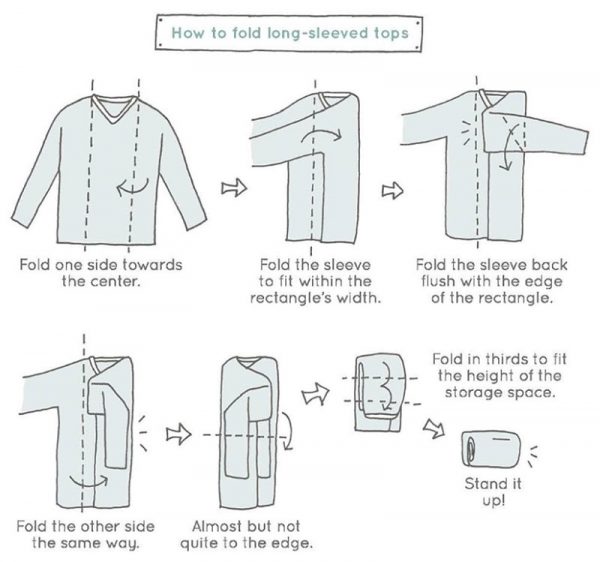 How to fold long-sleeved tops

Fold one side towards the center.

Fold the sleeve to fit within the rectangle's width.

Fold the sleeve back flush with the edge of the rectangle.

Fold the other side the same way.

Almost but not quite to the edge.

Fold in thirds to fit the height of the storage space.

Stand it up!