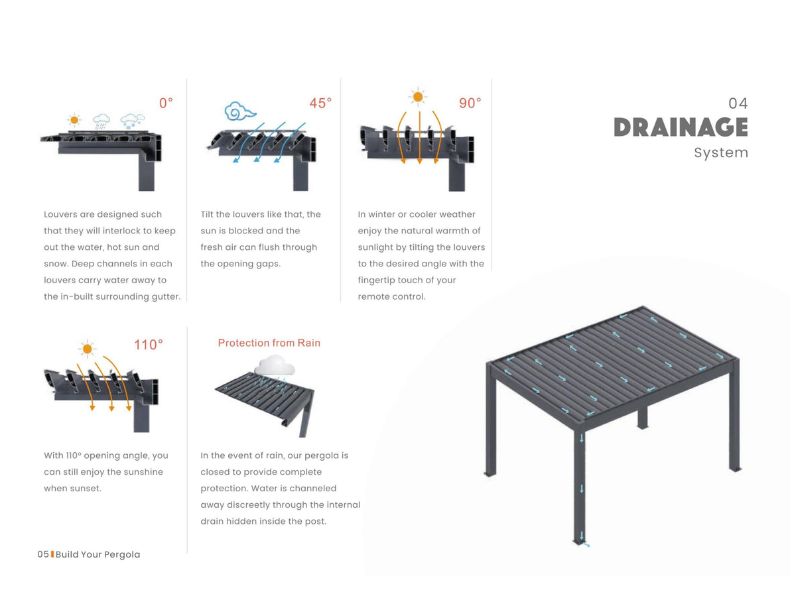 0°

Louvers are designed such that they will interlock to keep out the water, hot sun and snow. Deep channels in each louvers carry water away to the in-built surrounding gutter.

45°

Tilt the louvers like that, the sun is blocked and the fresh air can flush through the opening gaps.

90°

In winter or cooler weather enjoy the natural warmth of sunlight by tilting the louvers to the desired angle with the fingertip touch of your remote control.

04
DRAINAGE
System

110°

With 110° opening angle, you can still enjoy the sunshine when sunset.

Protection from Rain

In the event of rain, our pergola is closed to provide complete protection. Water is channeled away discreetly through the internal drain hidden inside the post.

05 Build Your Pergola