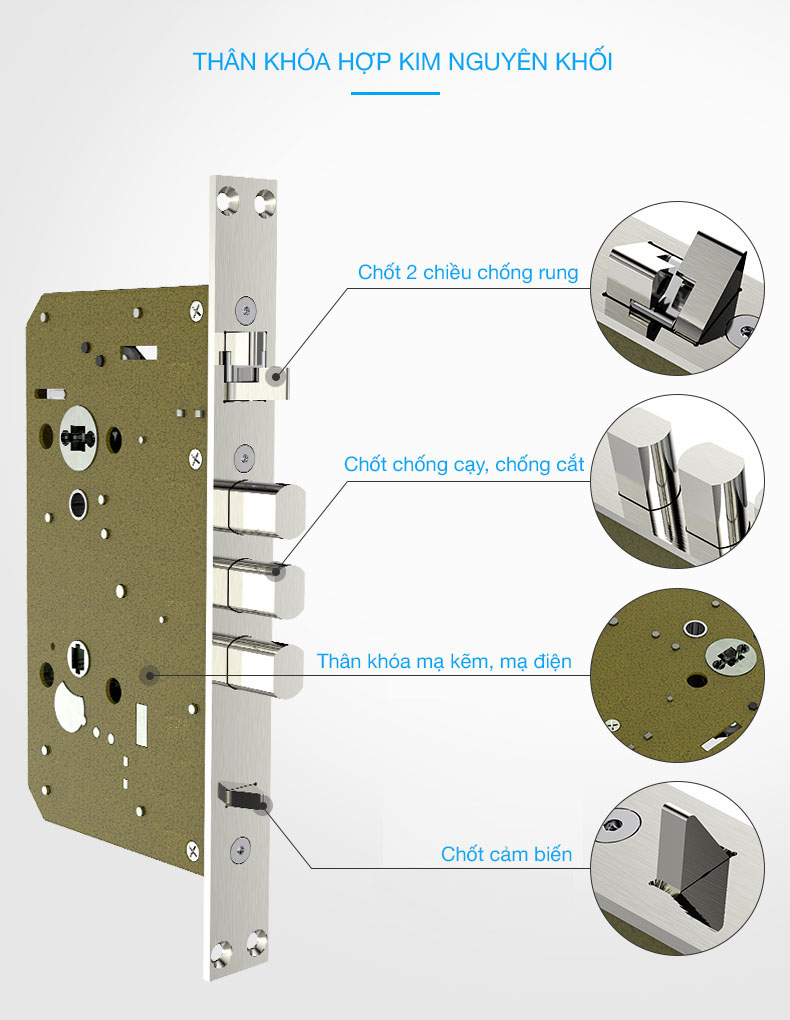 THÂN KHÓA HỢP KIM NGUYÊN KHỐI

Chốt 2 chiều chống rung

Chốt chống cạy, chống cắt

Thân khóa mạ kẽm, mạ điện

Chốt cảm biến