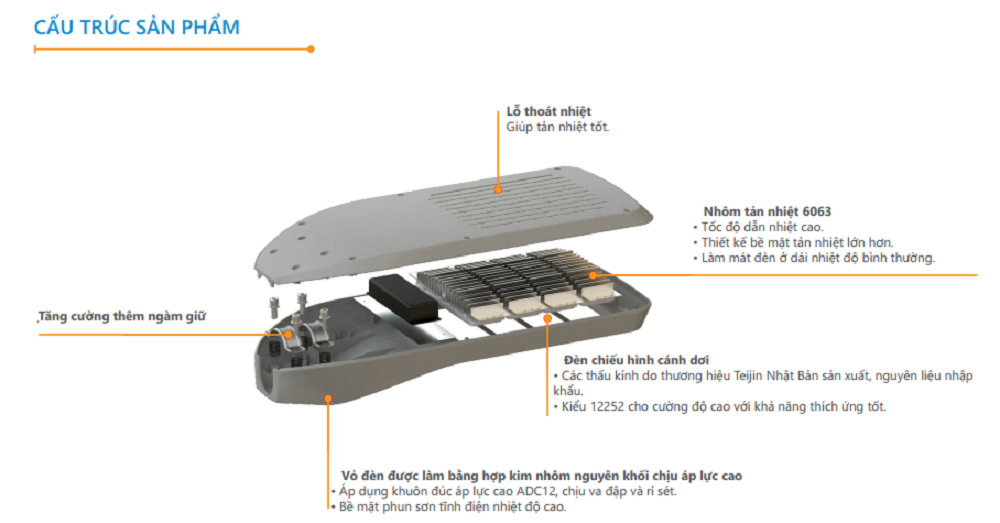 CẤU TRÚC SẢN PHẨM

Lỗ thoát nhiệt
Giúp tản nhiệt tốt.

Nhôm tản nhiệt 6063
• Tốc độ dẫn nhiệt cao.
• Thiết kế bề mặt tản nhiệt lớn hơn.
• Làm mát đèn ở dải nhiệt độ bình thường.

Tăng cường thêm ngàm giữ

Đèn chiếu hình cánh dơi
• Các thấu kính do thương hiệu Teijin Nhật Bản sản xuất, nguyên liệu nhập khẩu.
• Kiểu 12252 cho cường độ cao với khả năng thích ứng tốt.

Vỏ đèn được làm bằng hợp kim nhôm nguyên khối chịu áp lực cao
• Áp dụng khuôn đúc áp lực cao ADC12, chịu va đập và rỉ sét.
• Bề mặt phun sơn tĩnh điện nhiệt độ cao.