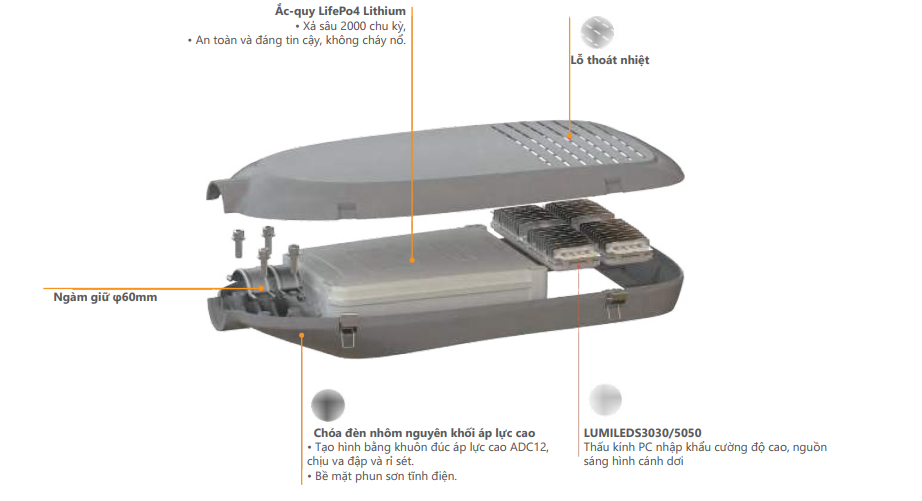 Ắc-quy LifePo4 Lithium
• Xả sâu 2000 chu kỳ,
• An toàn và đáng tin cậy, không cháy nổ.

Lỗ thoát nhiệt

Ngàm giữ φ60mm

Chóa đèn nhôm nguyên khối áp lực cao
• Tạo hình bằng khuôn đúc áp lực cao ADC12, chịu va đập và rỉ sét.
• Bề mặt phun sơn tĩnh điện.

LUMILEDS3030/5050
Thấu kính PC nhập khẩu cường độ cao, nguồn sáng hình cánh dơi