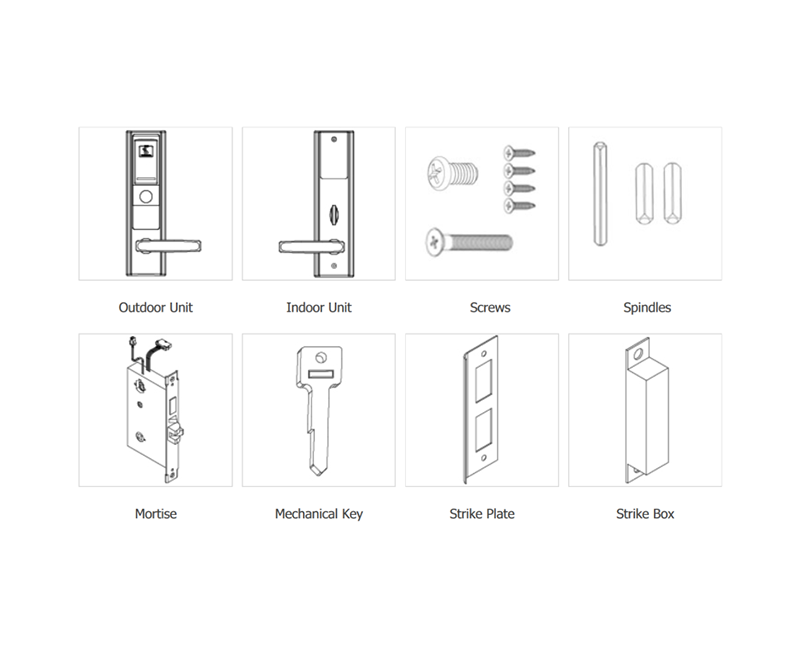 Outdoor Unit

Indoor Unit

Screws

Spindles

Mortise

Mechanical Key

Strike Plate

Strike Box