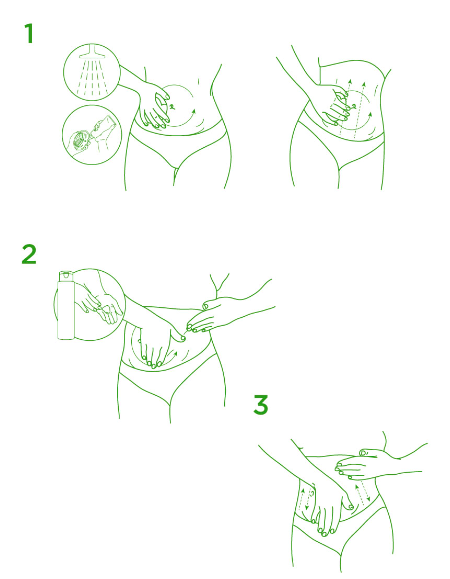 1

2

3