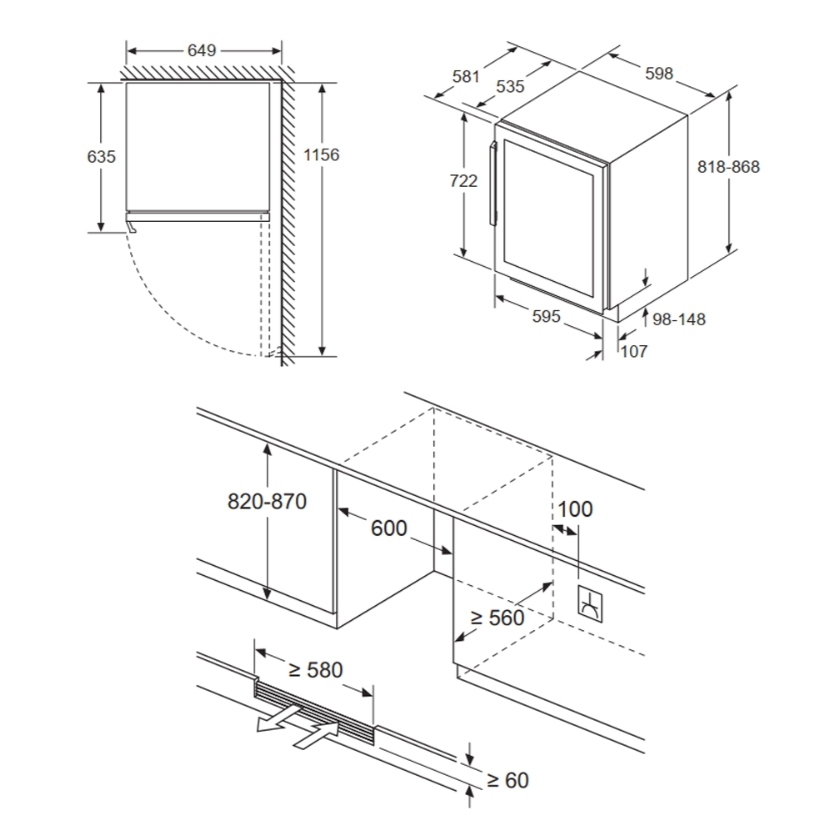 649
635
1156
581
535
598
722
818-868
595
98-148
107
820-870
600
100
≥ 560
≥ 580
≥ 60