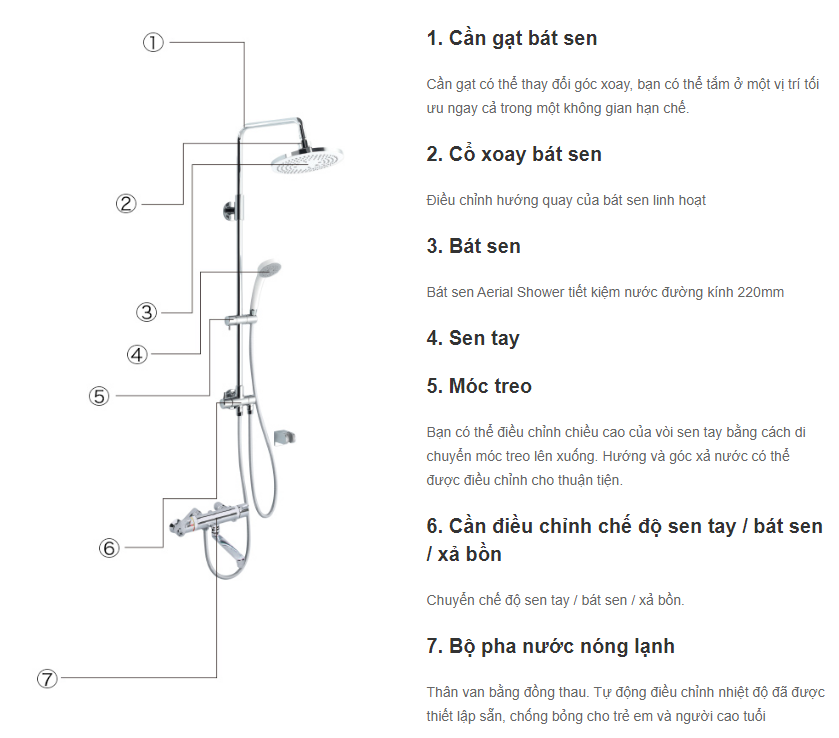 ①

②

③

④

⑤

⑥

⑦

1. Cần gạt bát sen

Cần gạt có thể thay đổi góc xoay, bạn có thể tắm ở một vị trí tối ưu ngay cả trong một không gian hạn chế.

2. Cổ xoay bát sen

Điều chỉnh hướng quay của bát sen linh hoạt

3. Bát sen

Bát sen Aerial Shower tiết kiệm nước đường kính 220mm

4. Sen tay

5. Móc treo

Bạn có thể điều chỉnh chiều cao của vòi sen tay bằng cách di chuyển móc treo lên xuống. Hướng và góc xả nước có thể được điều chỉnh cho thuận tiện.

6. Cần điều chỉnh chế độ sen tay / bát sen / xả bồn

Chuyển chế độ sen tay / bát sen / xả bồn.

7. Bộ pha nước nóng lạnh

Thân van bằng đồng thau. Tự động điều chỉnh nhiệt độ đã được thiết lập sẵn, chống bỏng cho trẻ em và người cao tuổi