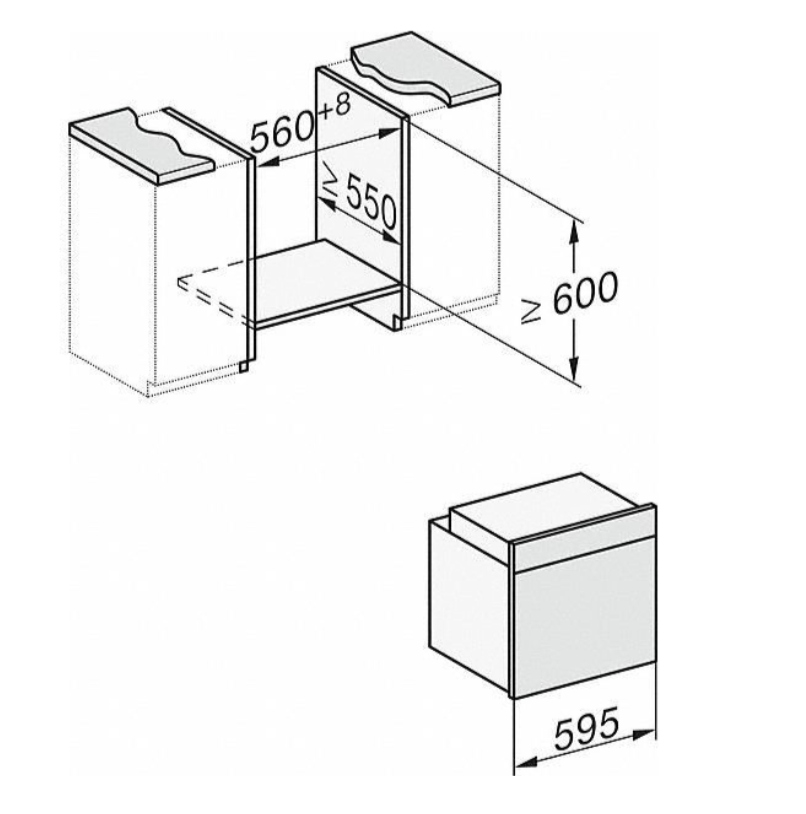 $560^{+8}$

$\geq 550$

$\geq 600$

595