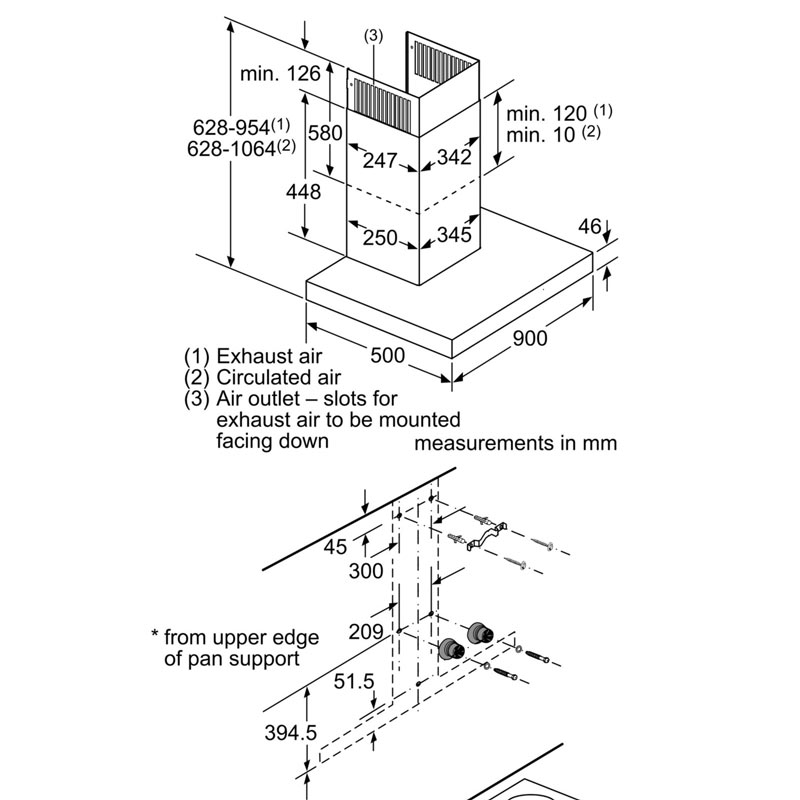 (3)

min. 126

628-954(1)
628-1064(2)

580

448

247

342

250

345

min. 120 (1)
min. 10 (2)

46

500

900

(1) Exhaust air
(2) Circulated air
(3) Air outlet – slots for exhaust air to be mounted facing down

measurements in mm

45

300

209

* from upper edge of pan support

51.5

394.5