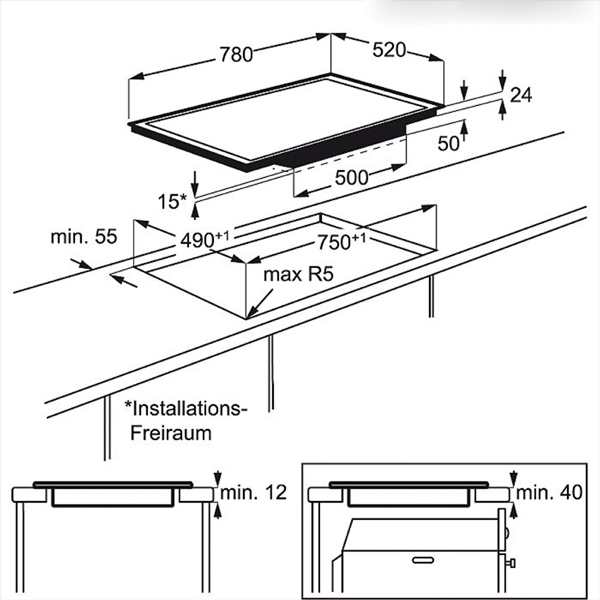 780
520
24
50
500
15*
min. 55
$490^{+1}$
$750^{+1}$
max R5
*Installations-Freiraum
min. 12
min. 40