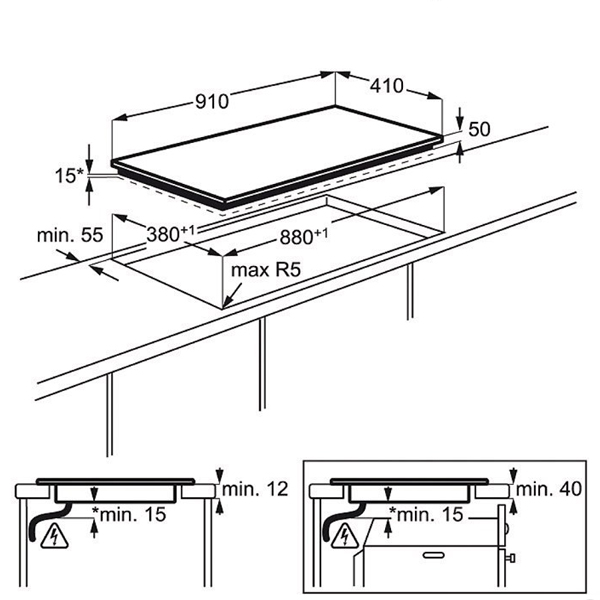 910

410

50

15*

min. 55

$380^{+1}$

$880^{+1}$

max R5

min. 12

*min. 15

min. 40

*min. 15