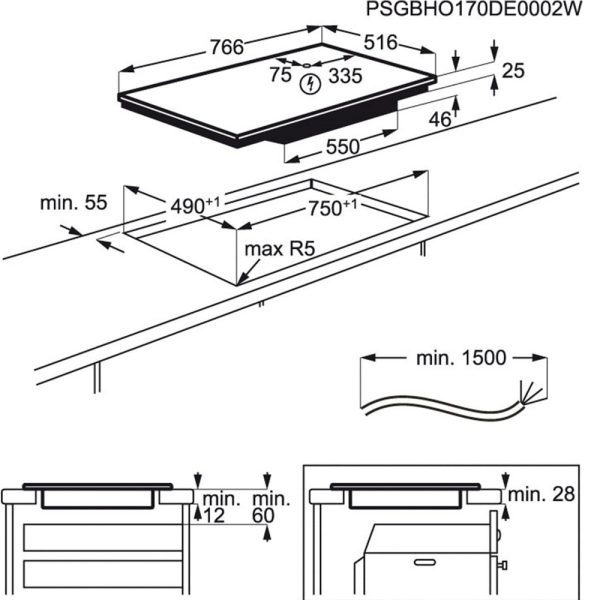 PSGBHO170DE0002W

766
516
75
335
25
46
550

min. 55
$490^{+1}$
$750^{+1}$
max R5

min. 1500

min. 12
min. 60

min. 28