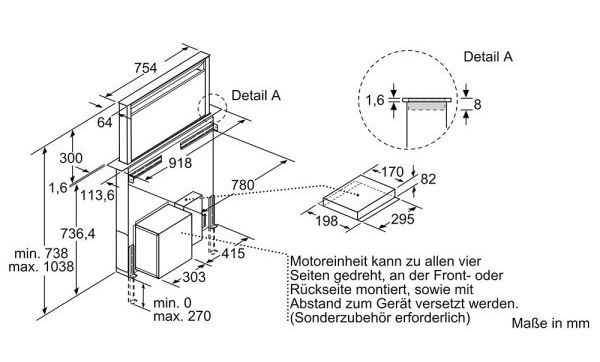 754

Detail A

64

300

918

1,6

113,6

780

736,4

min. 738
max. 1038

415

303

min. 0
max. 270

Detail A

1,6

8

170

82

198

295

Motoreinheit kann zu allen vier Seiten gedreht, an der Front- oder Rückseite montiert, sowie mit Abstand zum Gerät versetzt werden. (Sonderzubehör erforderlich)

Maße in mm