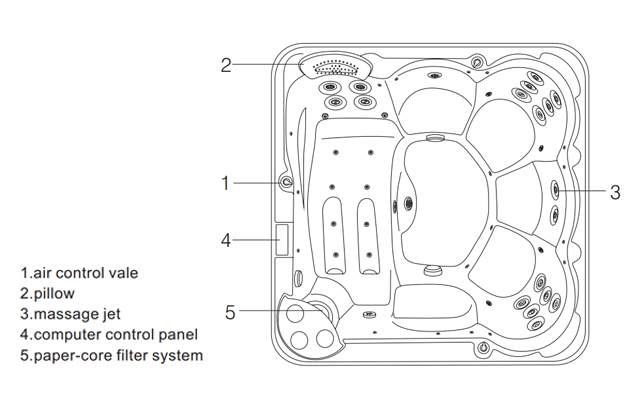 2

1

3

4

5

1.air control vale
2.pillow
3.massage jet
4.computer control panel
5.paper-core filter system