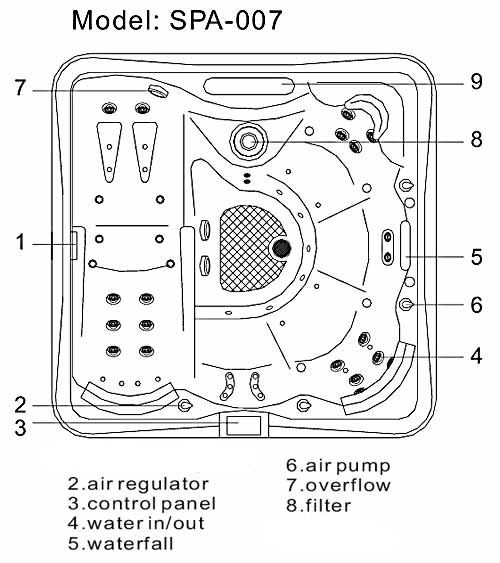 Model: SPA-007

7
9
8
1
5
6
4
2
3

2.air regulator
3.control panel
4.water in/out
5.waterfall

6.air pump
7.overflow
8.filter