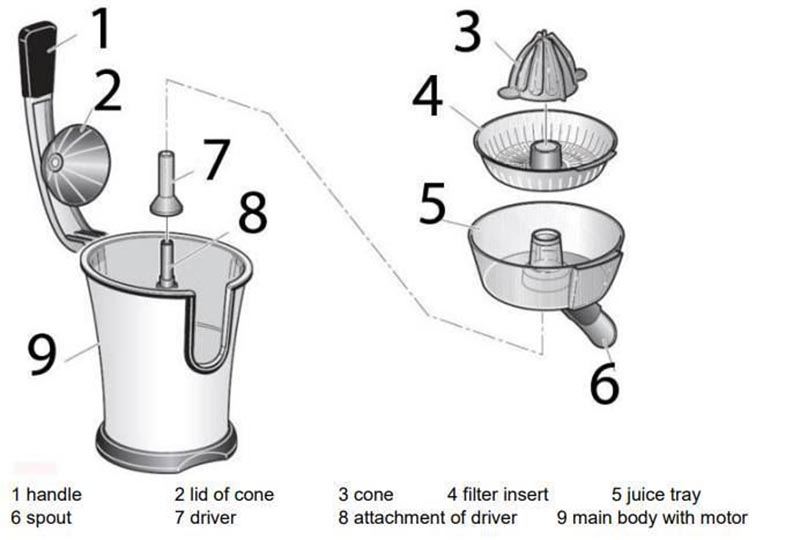 1
2
7
8
9
3
4
5
6

1 handle
2 lid of cone
3 cone
4 filter insert
5 juice tray
6 spout
7 driver
8 attachment of driver
9 main body with motor