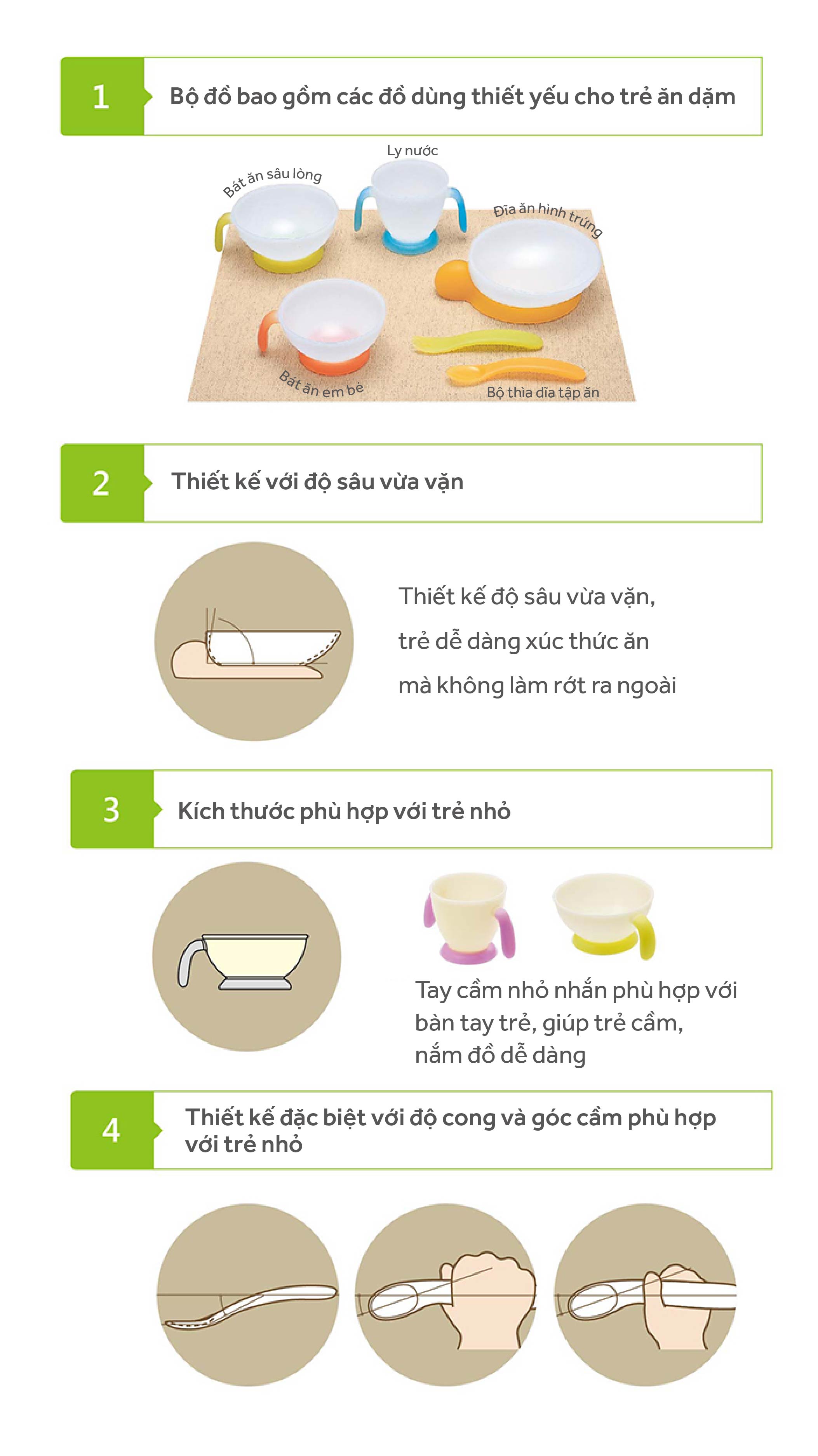 1

Bộ đồ bao gồm các đồ dùng thiết yếu cho trẻ ăn dặm

Ly nước

Bát ăn sâu lòng

Đĩa ăn hình trứng

Bát ăn em bé

Bộ thìa dĩa tập ăn

2

Thiết kế với độ sâu vừa vặn

Thiết kế độ sâu vừa vặn, trẻ dễ dàng xúc thức ăn mà không làm rớt ra ngoài

3

Kích thước phù hợp với trẻ nhỏ

Tay cầm nhỏ nhắn phù hợp với bàn tay trẻ, giúp trẻ cầm, nắm đồ dễ dàng

4

Thiết kế đặc biệt với độ cong và góc cầm phù hợp với trẻ nhỏ