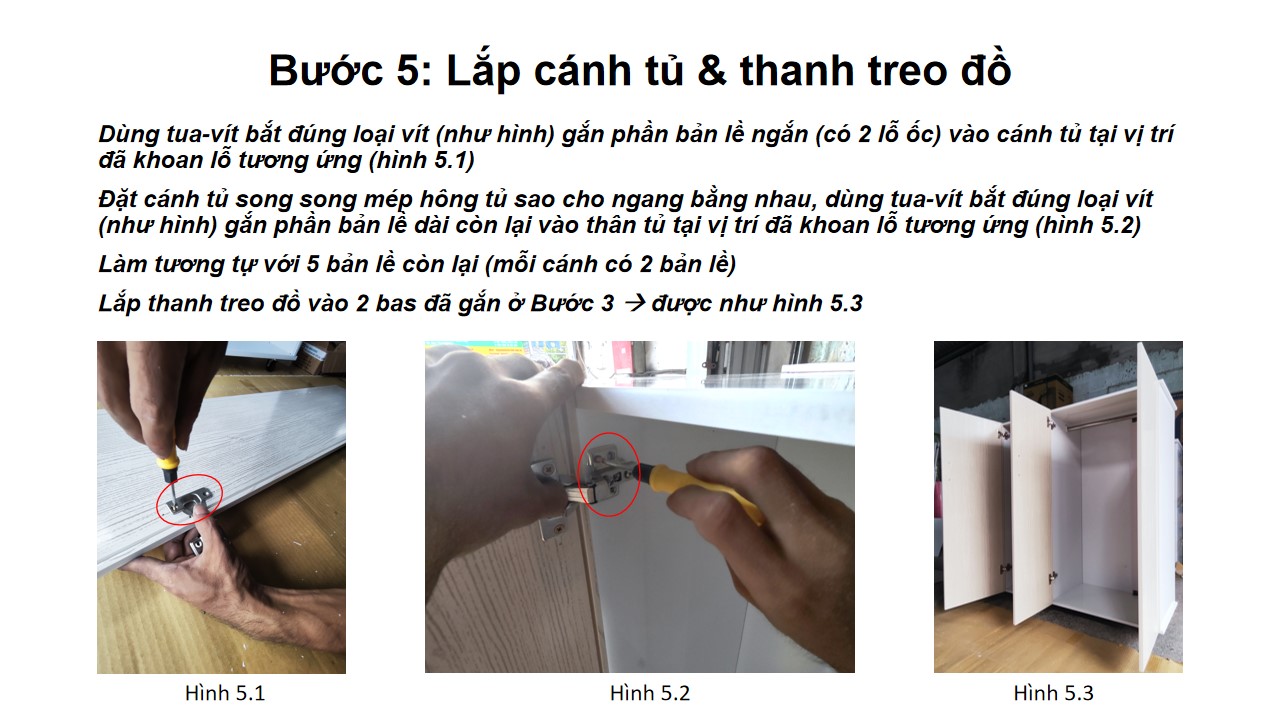 Bước 5: Lắp cánh tủ & thanh treo đồ

Dùng tua-vít bắt đúng loại vít (như hình) gắn phần bản lề ngắn (có 2 lỗ ốc) vào cánh tủ tại vị trí đã khoan lỗ tương ứng (hình 5.1)

Đặt cánh tủ song song mép hông tủ sao cho ngang bằng nhau, dùng tua-vít bắt đúng loại vít (như hình) gắn phần bản lề dài còn lại vào thân tủ tại vị trí đã khoan lỗ tương ứng (hình 5.2)

Làm tương tự với 5 bản lề còn lại (mỗi cánh có 2 bản lề)

Lắp thanh treo đồ vào 2 bas đã gắn ở Bước 3 → được như hình 5.3

Hình 5.1

Hình 5.2

Hình 5.3