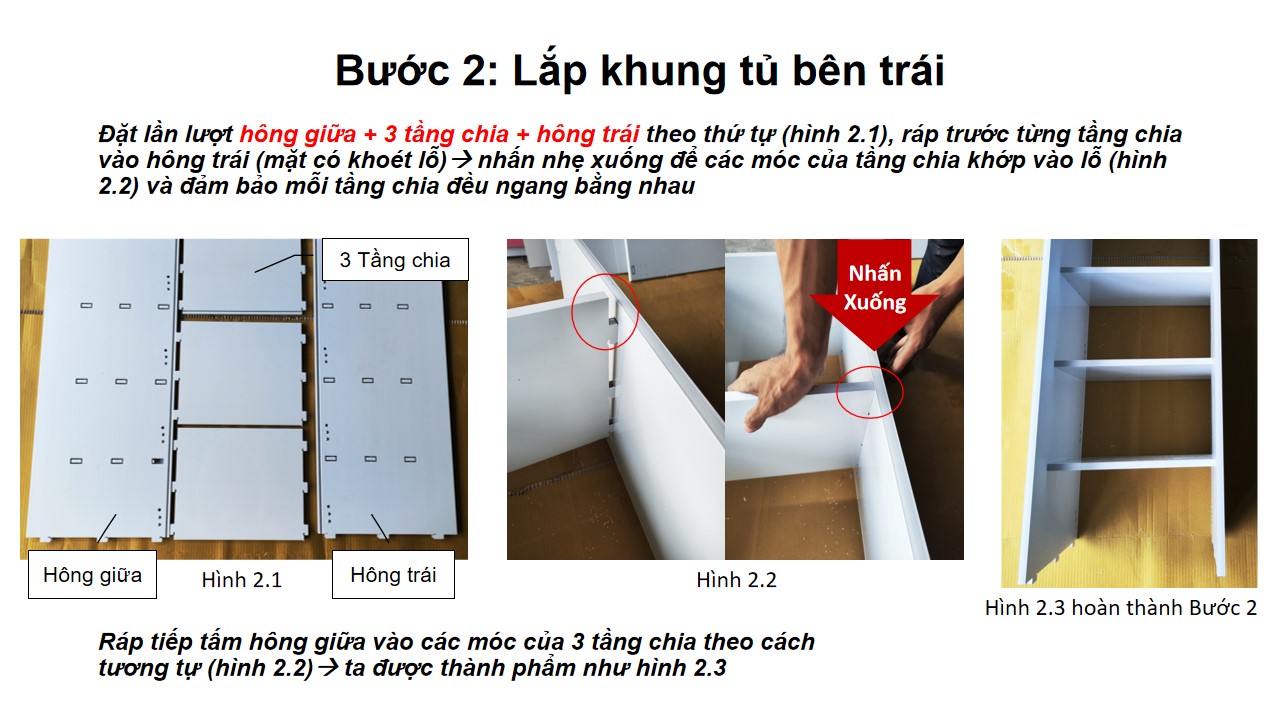 Bước 2: Lắp khung tủ bên trái

Đặt lần lượt hông giữa + 3 tầng chia + hông trái theo thứ tự (hình 2.1), ráp trước từng tầng chia vào hông trái (mặt có khoét lỗ)→ nhấn nhẹ xuống để các móc của tầng chia khớp vào lỗ (hình 2.2) và đảm bảo mỗi tầng chia đều ngang bằng nhau

3 Tầng chia

Hông giữa

Hình 2.1

Hông trái

Nhấn Xuống

Hình 2.2

Hình 2.3 hoàn thành Bước 2

Ráp tiếp tấm hông giữa vào các móc của 3 tầng chia theo cách tương tự (hình 2.2)→ ta được thành phẩm như hình 2.3