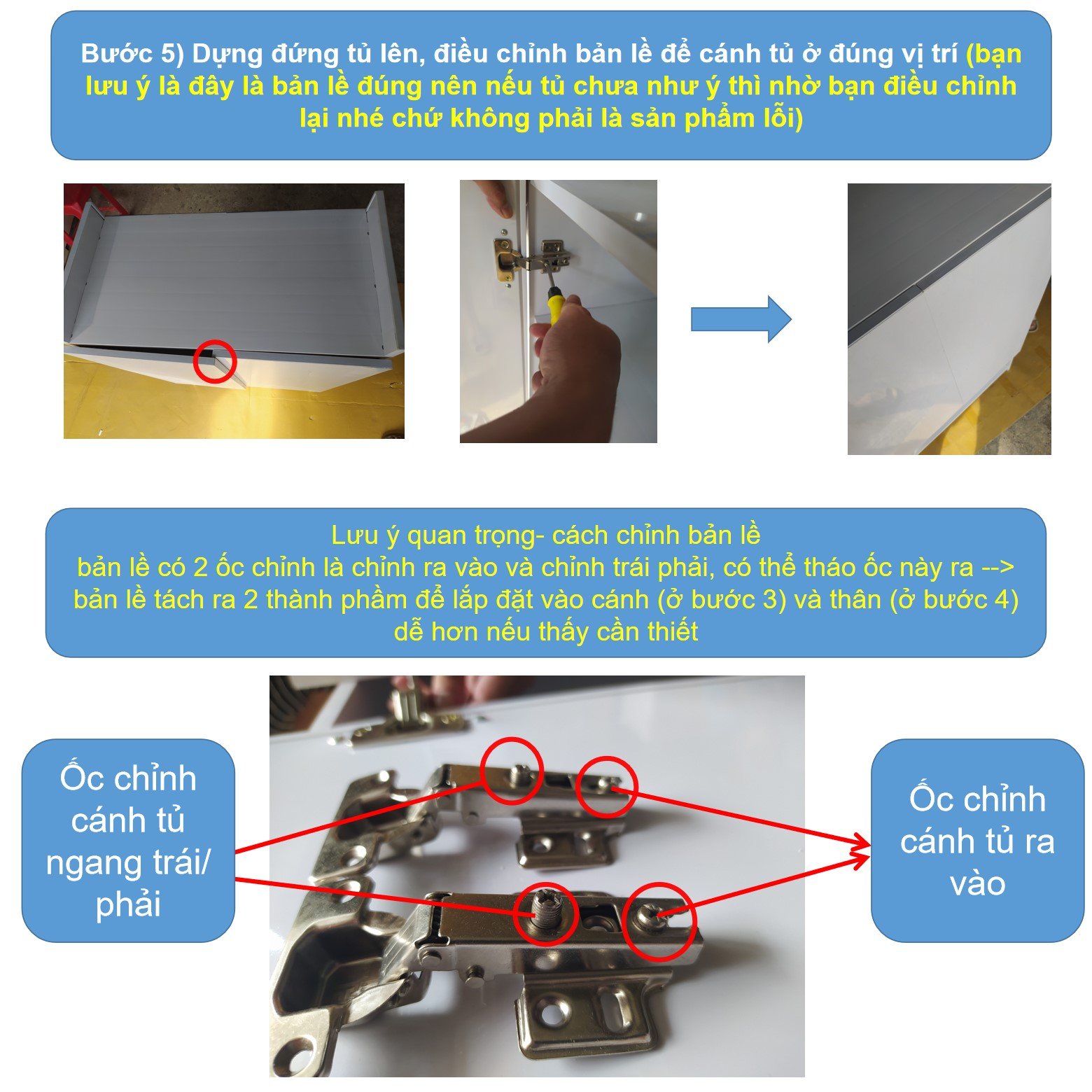 Bước 5) Dựng đứng tủ lên, điều chỉnh bản lề để cánh tủ ở đúng vị trí (bạn lưu ý là đây là bản lề đúng nên nếu tủ chưa như ý thì nhờ bạn điều chỉnh lại nhé chứ không phải là sản phẩm lỗi)

Lưu ý quan trọng- cách chỉnh bản lề
bản lề có 2 ốc chỉnh là chỉnh ra vào và chỉnh trái phải, có thể tháo ốc này ra --> bản lề tách ra 2 thành phầm để lắp đặt vào cánh (ở bước 3) và thân (ở bước 4) dễ hơn nếu thấy cần thiết

Ốc chỉnh cánh tủ ngang trái/ phải

Ốc chỉnh cánh tủ ra vào