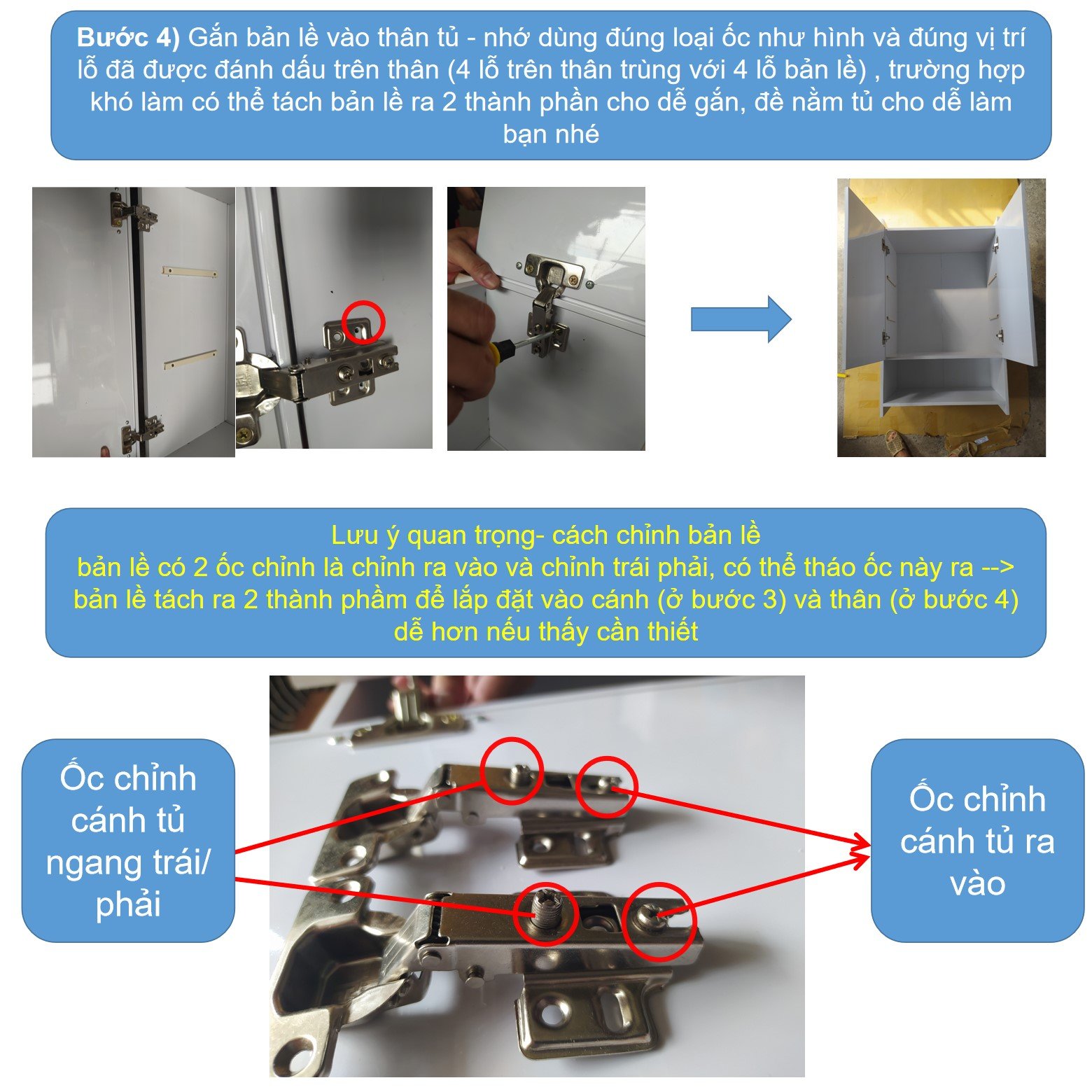 Bước 4) Gắn bản lề vào thân tủ - nhớ dùng đúng loại ốc như hình và đúng vị trí lỗ đã được đánh dấu trên thân (4 lỗ trên thân trùng với 4 lỗ bản lề) , trường hợp khó làm có thể tách bản lề ra 2 thành phần cho dễ gắn, đề nằm tủ cho dễ làm bạn nhé

Lưu ý quan trọng- cách chỉnh bản lề
bản lề có 2 ốc chỉnh là chỉnh ra vào và chỉnh trái phải, có thể tháo ốc này ra --> bản lề tách ra 2 thành phầm để lắp đặt vào cánh (ở bước 3) và thân (ở bước 4) dễ hơn nếu thấy cần thiết

Ốc chỉnh cánh tủ ngang trái/ phải

Ốc chỉnh cánh tủ ra vào