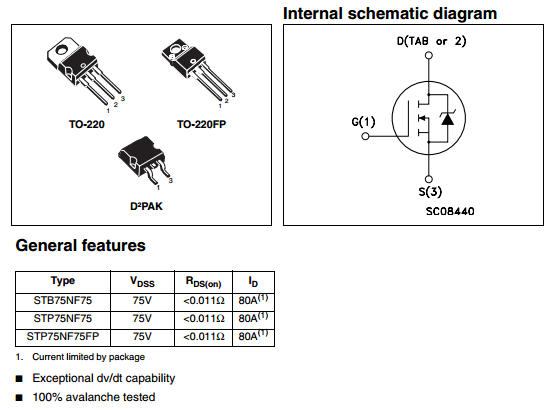 1
2
3
TO-220

1
2
3
TO-220FP

1
3
D²PAK

Internal schematic diagram

D(TAB or 2)
G(1)
S(3)
SC08440

General features

| Type | $V_{DSS}$ | $R_{DS(on)}$ | $I_D$ |
|---|---|---|---|
| STB75NF75 | 75V | <0.011Ω | 80A$^{(1)}$ |
| STP75NF75 | 75V | <0.011Ω | 80A$^{(1)}$ |
| STP75NF75FP | 75V | <0.011Ω | 80A$^{(1)}$ |

1. Current limited by package

■ Exceptional dv/dt capability

■ 100% avalanche tested