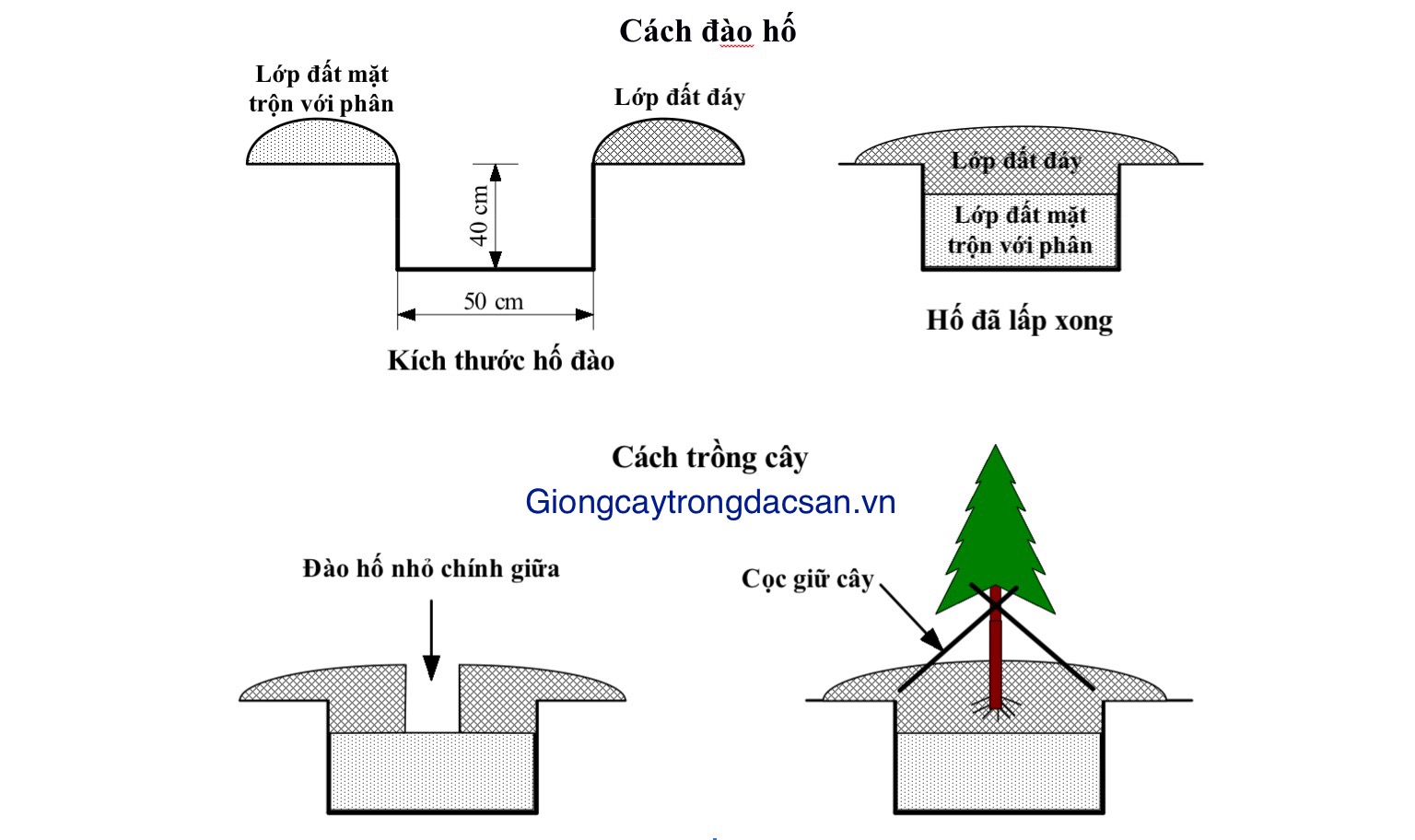 Cách đào hố

Lớp đất mặt trộn với phân

Lớp đất đáy

40 cm

50 cm

Kích thước hố đào

Lớp đất đáy

Lớp đất mặt trộn với phân

Hố đã lấp xong

Cách trồng cây

Giongcaytrongdacsan.vn

Đào hố nhỏ chính giữa

Cọc giữ cây